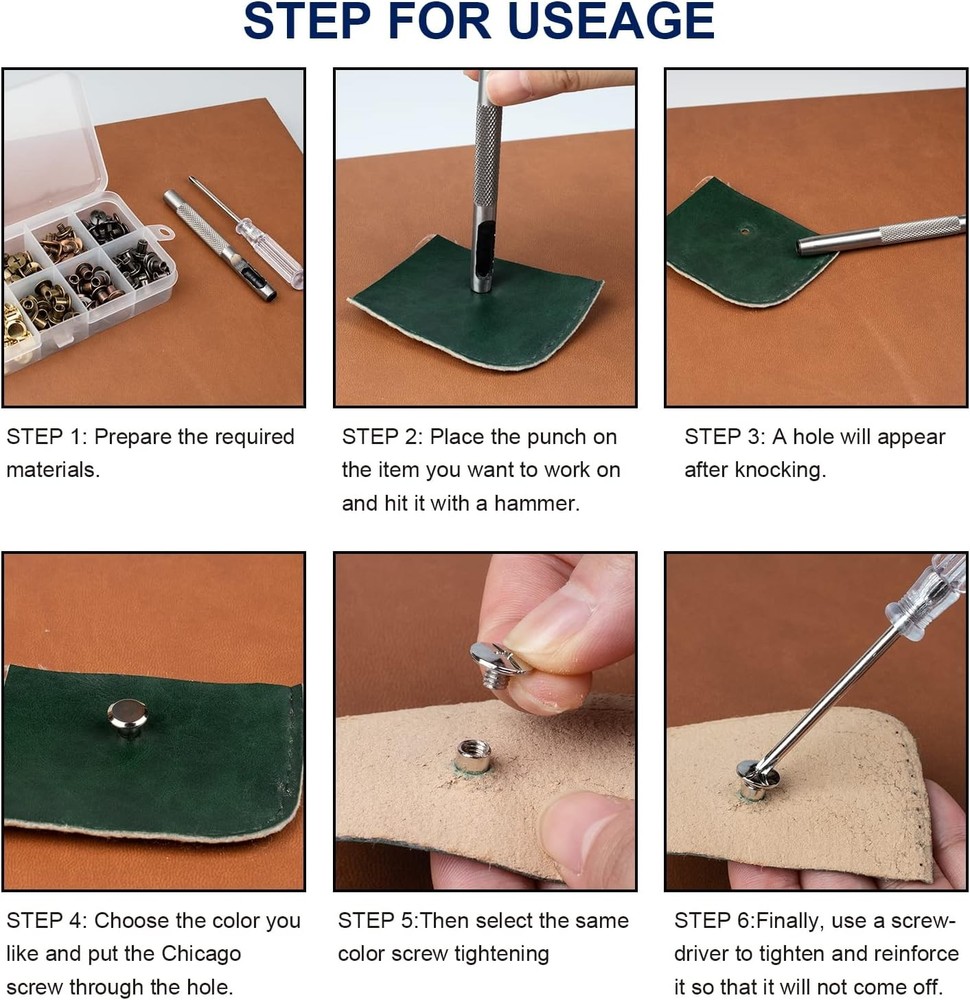 STEP FOR USEAGE

STEP 1: Prepare the required materials.

STEP 2: Place the punch on the item you want to work on and hit it with a hammer.

STEP 3: A hole will appear after knocking.

STEP 4: Choose the color you like and put the Chicago screw through the hole.

STEP 5:Then select the same color screw tightening

STEP 6:Finally, use a screwdriver to tighten and reinforce it so that it will not come off.