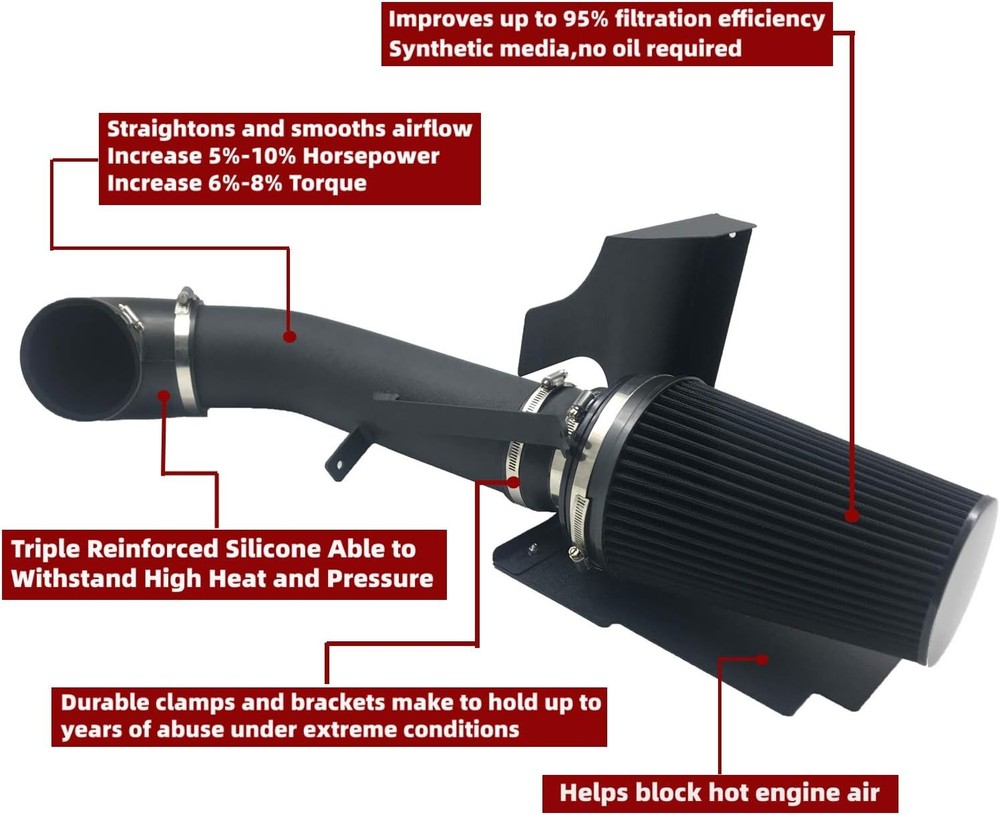 Improves up to 95% filtration efficiency
Synthetic media,no oil required

Straightons and smooths airflow
Increase 5%-10% Horsepower
Increase 6%-8% Torque

Triple Reinforced Silicone Able to Withstand High Heat and Pressure

Durable clamps and brackets make to hold up to years of abuse under extreme conditions

Helps block hot engine air