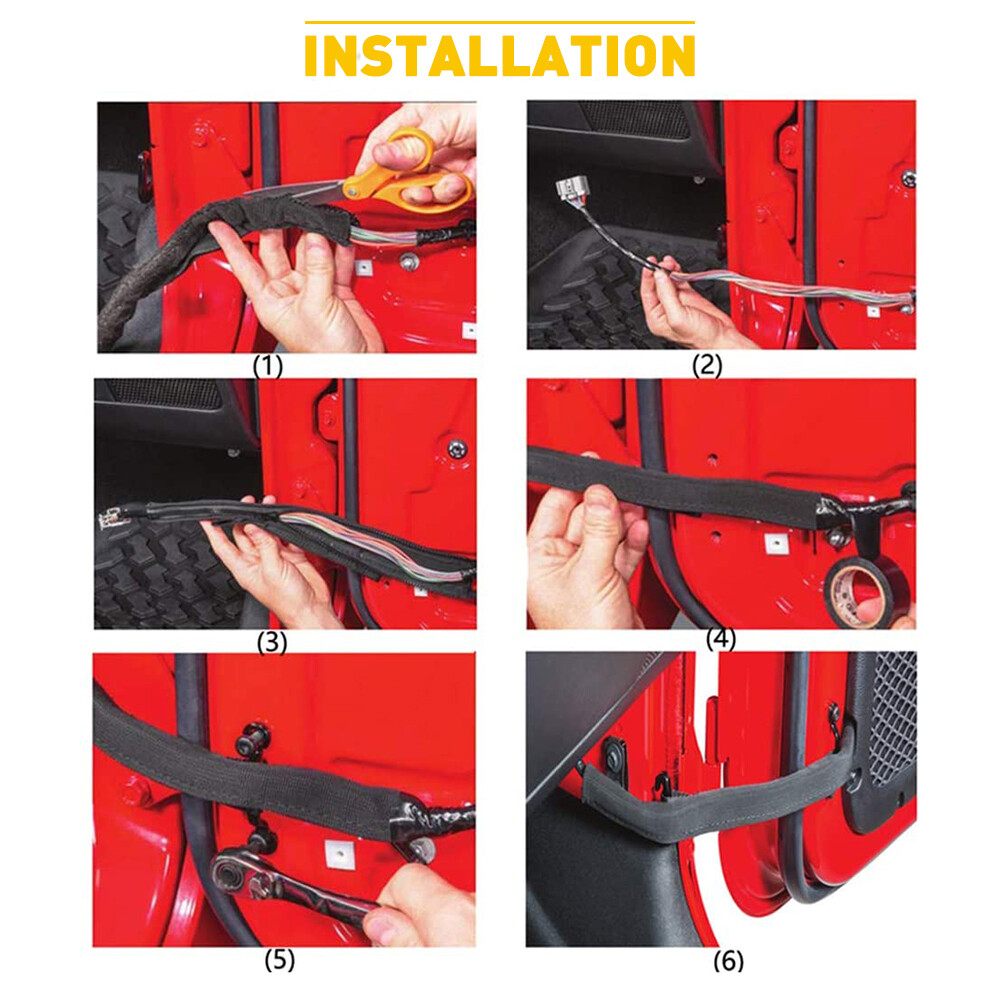 INSTALLATION

(1)

(2)

(3)

(4)

(5)

(6)