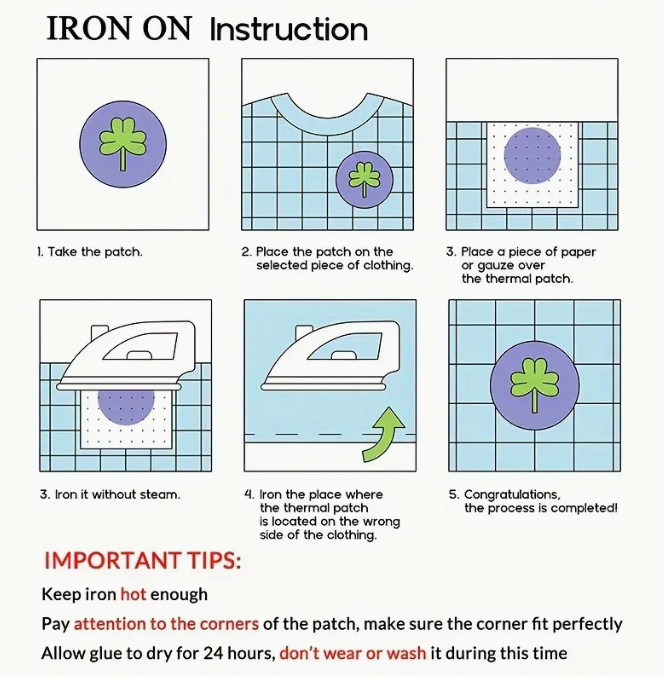 IRON ON Instruction

1. Take the patch.

2. Place the patch on the selected piece of clothing.

3. Place a piece of paper or gauze over the thermal patch.

3. Iron it without steam.

4. Iron the place where the thermal patch is located on the wrong side of the clothing.

5. Congratulations, the process is completed!

IMPORTANT TIPS:

Keep iron hot enough

Pay attention to the corners of the patch, make sure the corner fit perfectly

Allow glue to dry for 24 hours, don't wear or wash it during this time