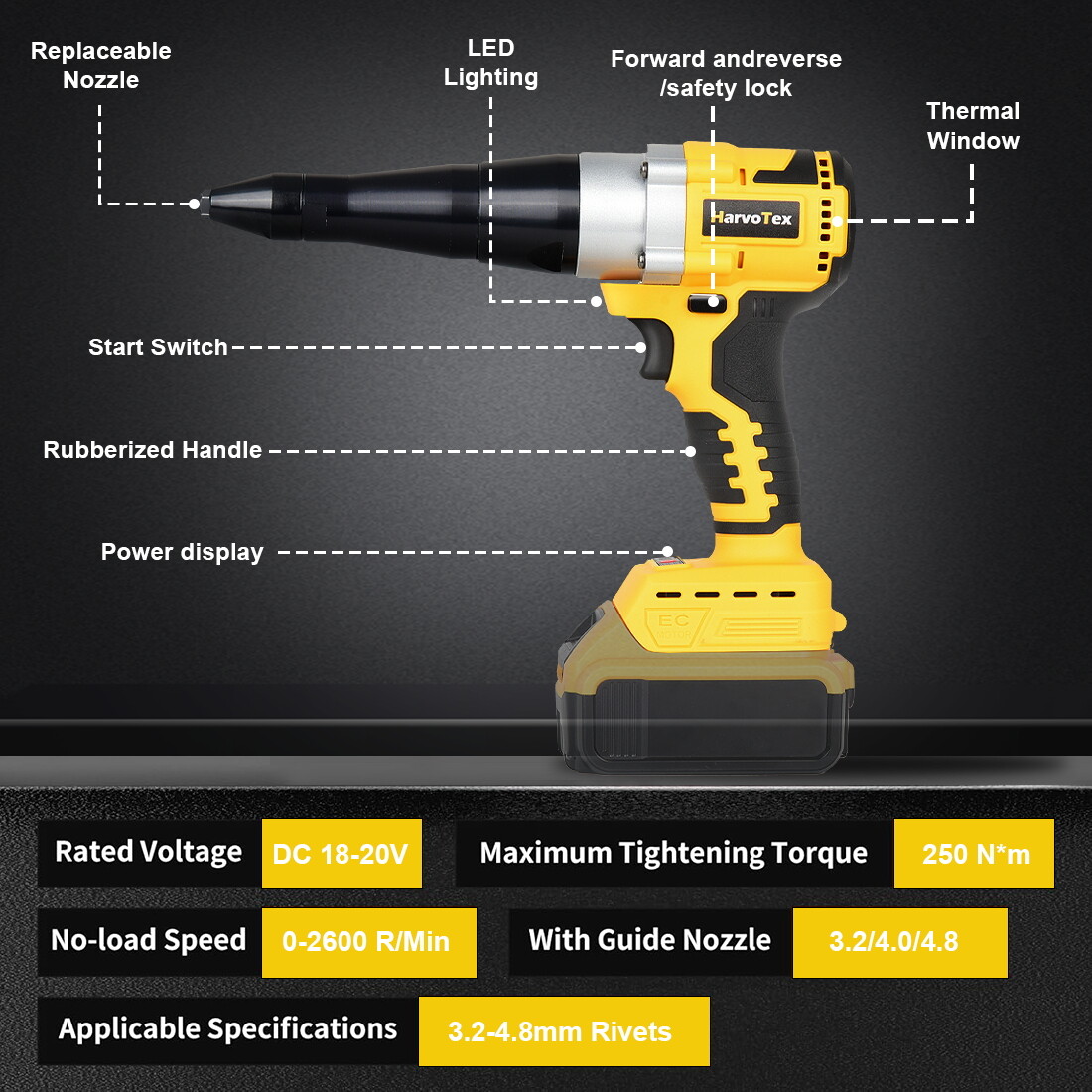 Replaceable Nozzle

LED Lighting

Forward andreverse /safety lock

Thermal Window

HarvoTex

Start Switch

Rubberized Handle

Power display

EC

Rated Voltage DC 18-20V

Maximum Tightening Torque 250 N*m

No-load Speed 0-2600 R/Min

With Guide Nozzle 3.2/4.0/4.8

Applicable Specifications 3.2-4.8mm Rivets