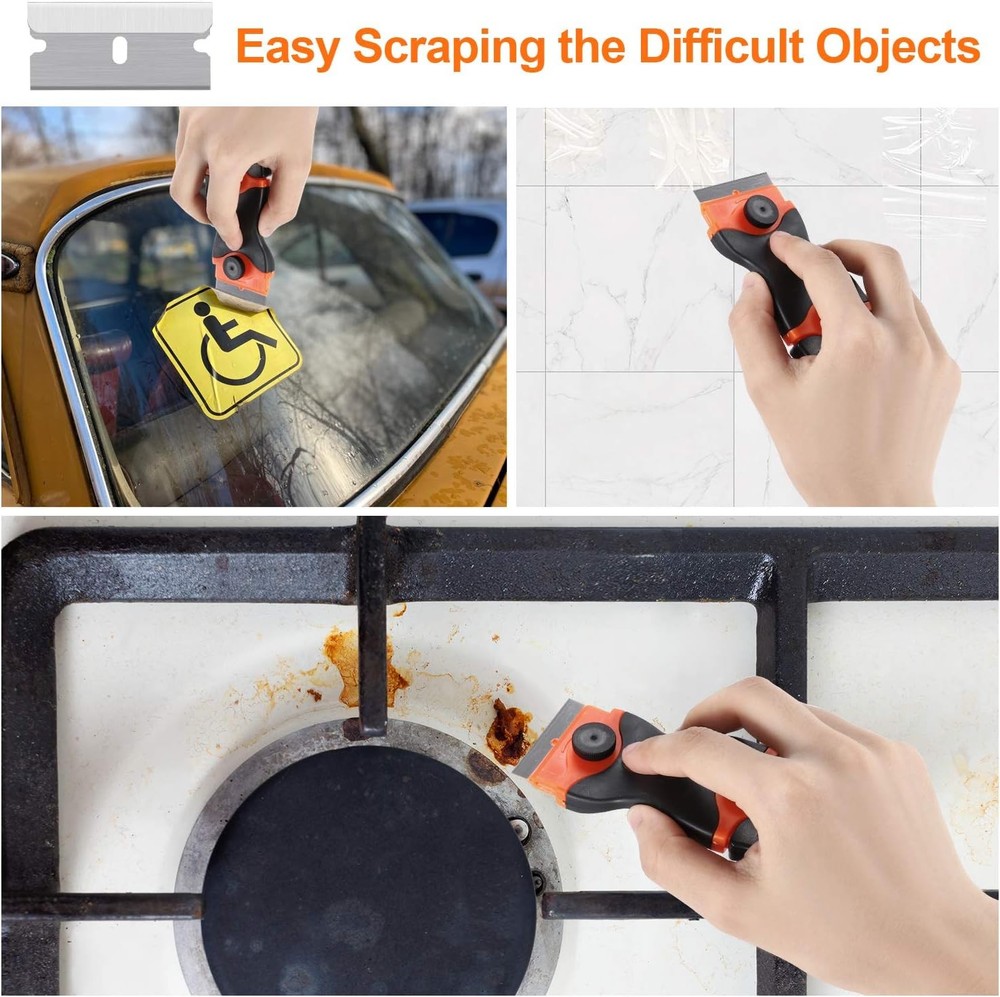 Easy Scraping the Difficult Objects