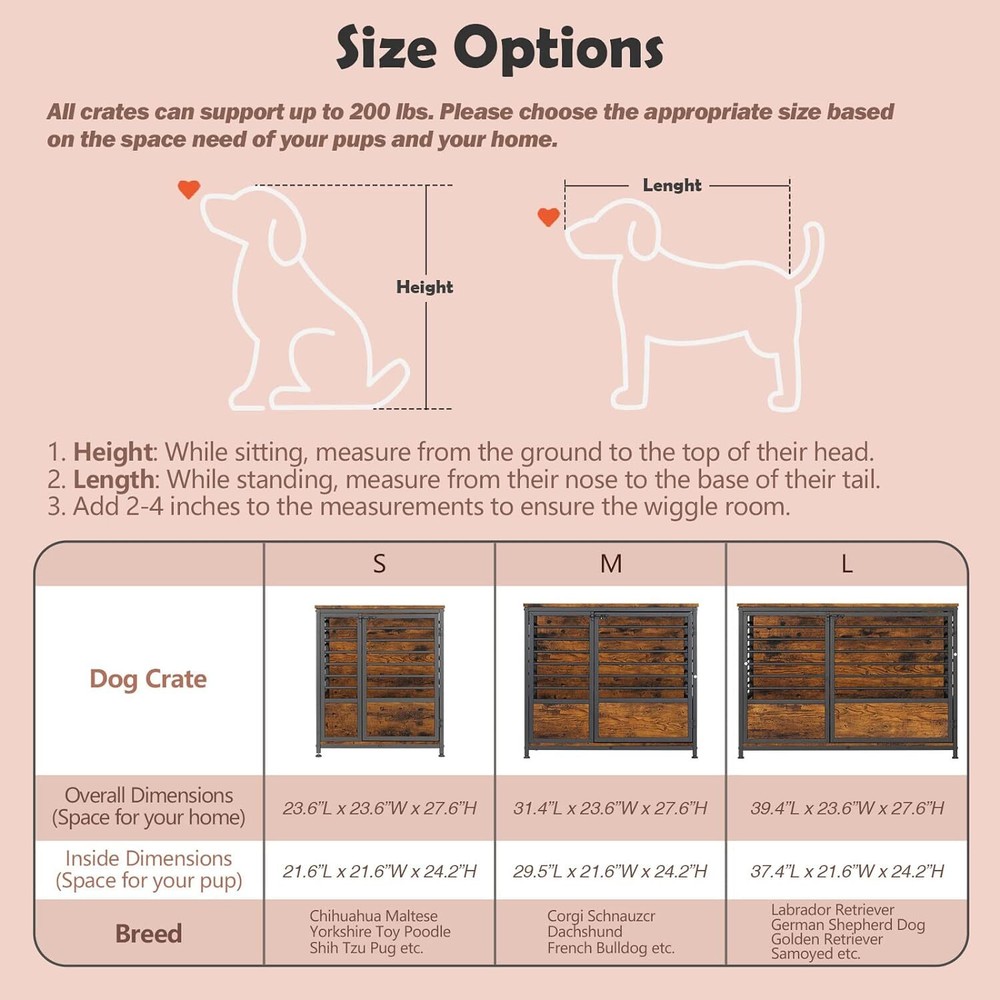 Size Options

All crates can support up to 200 lbs. Please choose the appropriate size based on the space need of your pups and your home.

Height

Lenght

1. Height: While sitting, measure from the ground to the top of their head.
2. Length: While standing, measure from their nose to the base of their tail.
3. Add 2-4 inches to the measurements to ensure the wiggle room.

| | S | M | L |
|---|---|---|---|
| Dog Crate | | | |
| Overall Dimensions (Space for your home) | 23.6"L x 23.6"W x 27.6"H | 31.4"L x 23.6"W x 27.6"H | 39.4"L x 23.6"W x 27.6"H |
| Inside Dimensions (Space for your pup) | 21.6"L x 21.6"W x 24.2"H | 29.5"L x 21.6"W x 24.2"H | 37.4"L x 21.6"W x 24.2"H |
| Breed | Chihuahua Maltese Yorkshire Toy Poodle Shih Tzu Pug etc. | Corgi Schnauzcr Dachshund French Bulldog etc. | Labrador Retriever German Shepherd Dog Golden Retriever Samoyed etc. |