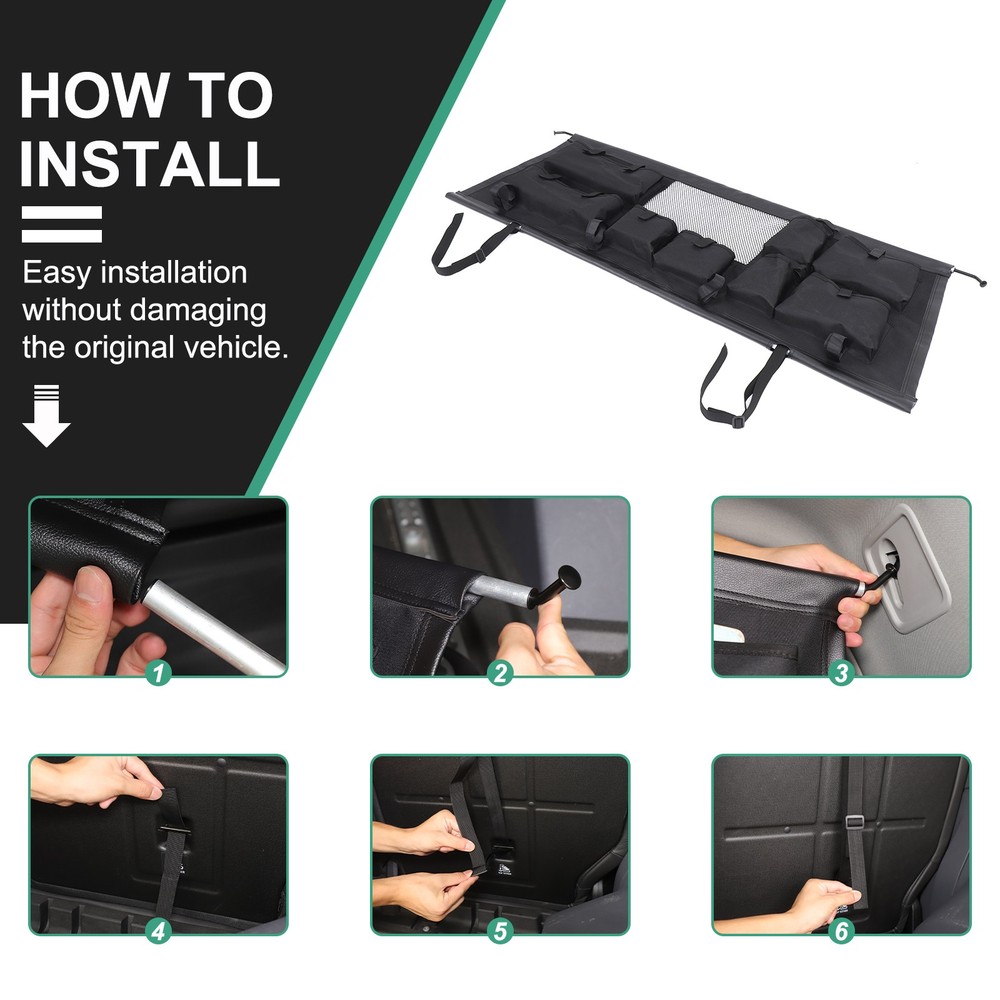 HOW TO INSTALL

Easy installation without damaging the original vehicle.

1

2

3

4

5

6