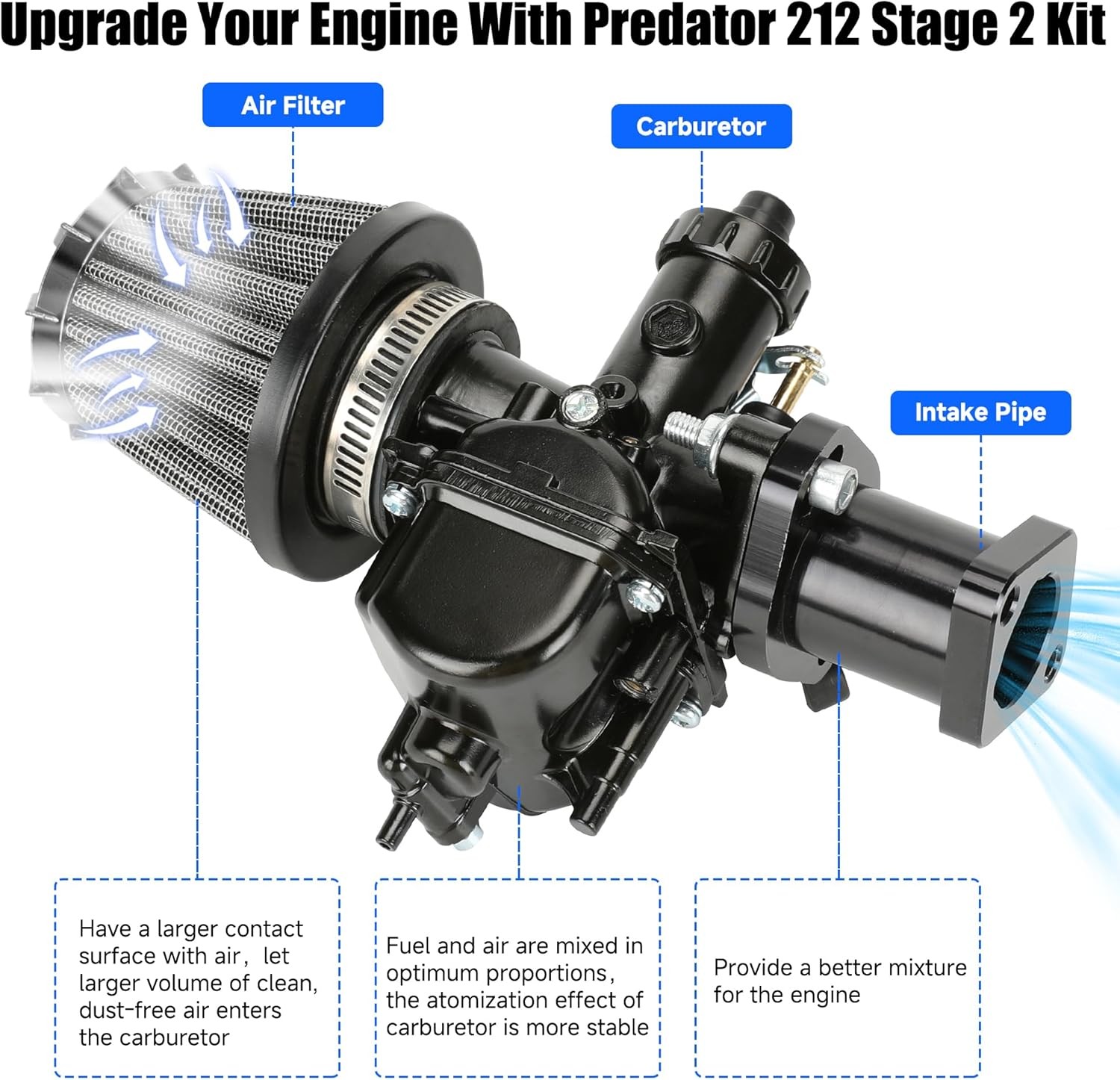 Upgrade Your Engine With Predator 212 Stage 2 Kit

Air Filter

Carburetor

Intake Pipe

Have a larger contact surface with air, let larger volume of clean, dust-free air enters the carburetor

Fuel and air are mixed in optimum proportions, the atomization effect of carburetor is more stable

Provide a better mixture for the engine