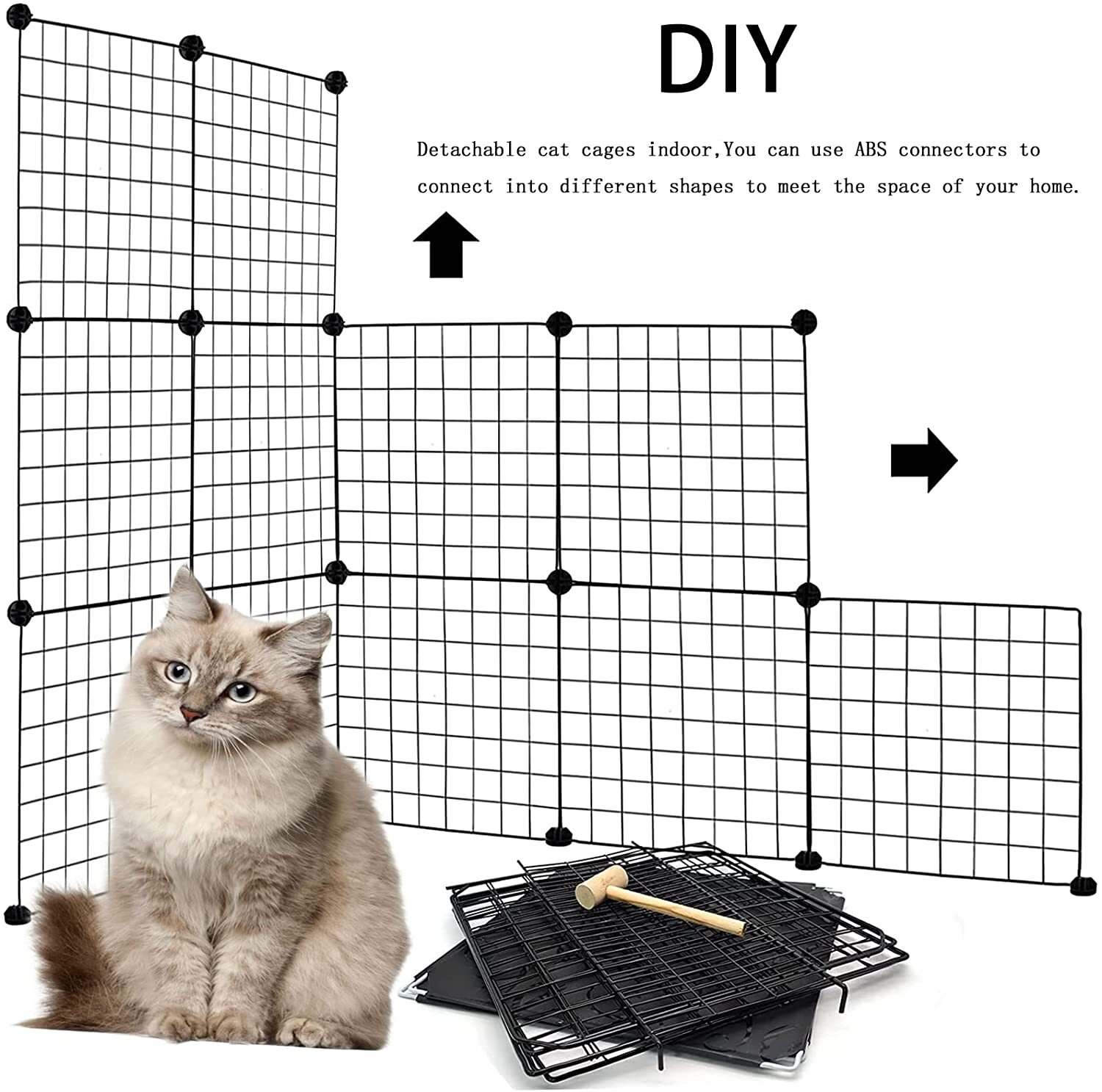 DIY

Detachable cat cages indoor,You can use ABS connectors to connect into different shapes to meet the space of your home.