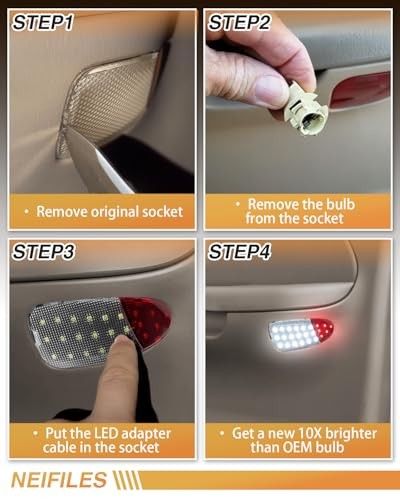 STEP1

• Remove original socket

STEP2

• Remove the bulb from the socket

STEP3

• Put the LED adapter cable in the socket

STEP4

• Get a new 10X brighter than OEM bulb

NEIFILES