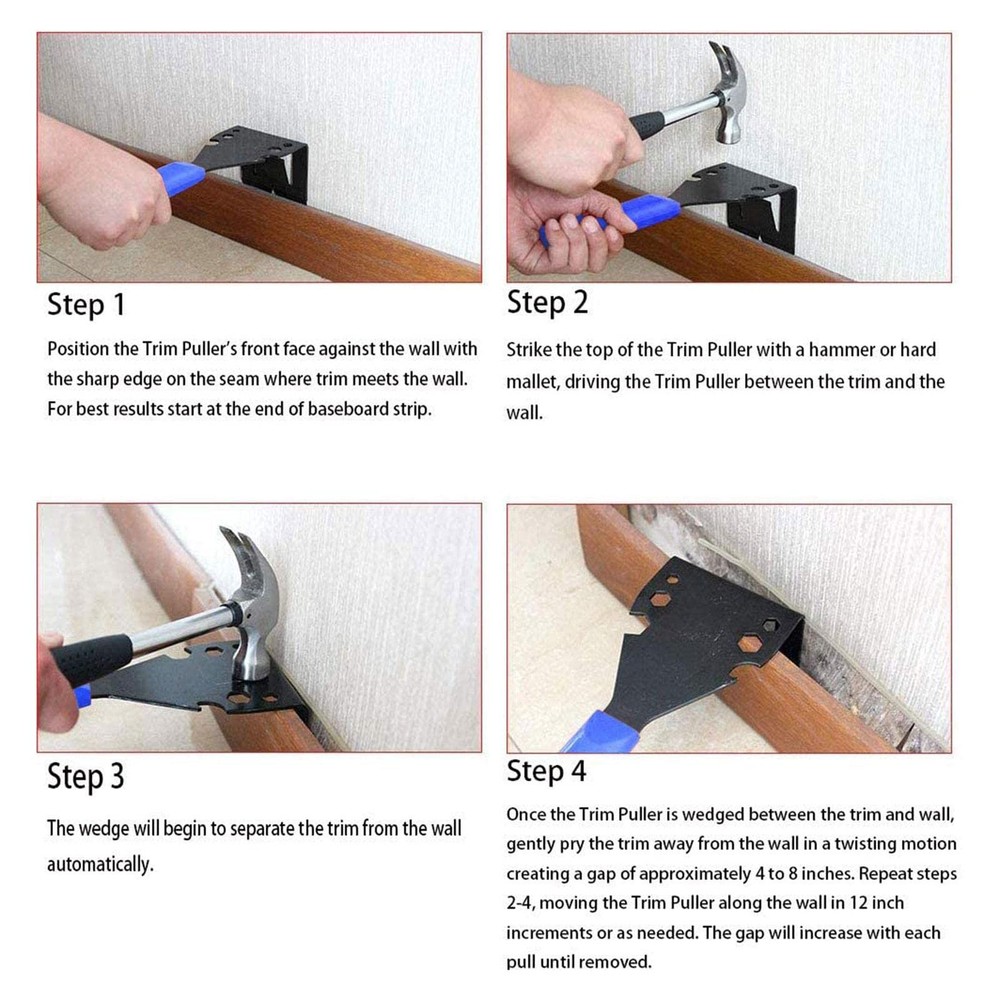 Step 1

Position the Trim Puller's front face against the wall with the sharp edge on the seam where trim meets the wall. For best results start at the end of baseboard strip.

Step 2

Strike the top of the Trim Puller with a hammer or hard mallet, driving the Trim Puller between the trim and the wall.

Step 3

The wedge will begin to separate the trim from the wall automatically.

Step 4

Once the Trim Puller is wedged between the trim and wall, gently pry the trim away from the wall in a twisting motion creating a gap of approximately 4 to 8 inches. Repeat steps 2-4, moving the Trim Puller along the wall in 12 inch increments or as needed. The gap will increase with each pull until removed.