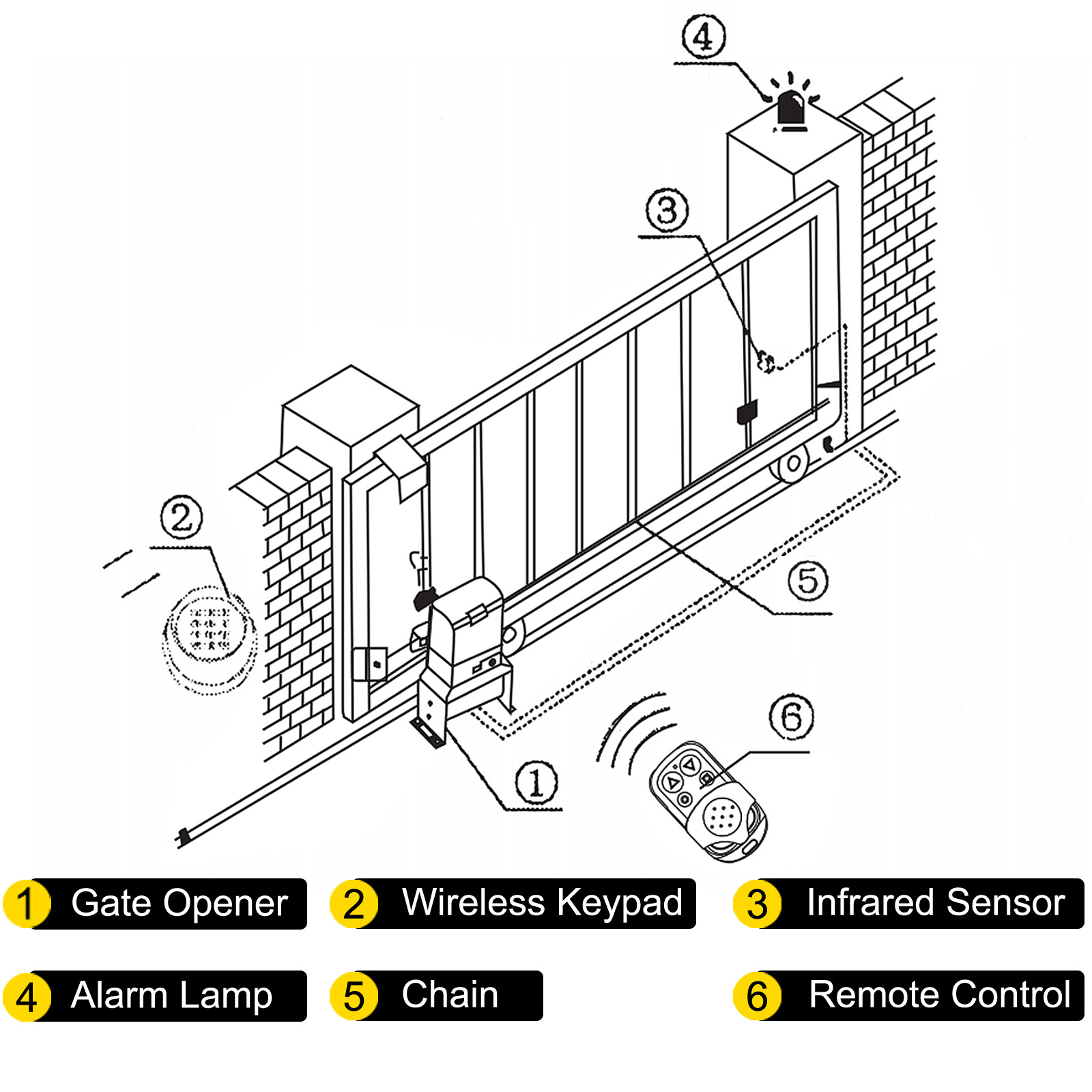 4

3

2

5

6

1

1 Gate Opener

2 Wireless Keypad

3 Infrared Sensor

4 Alarm Lamp

5 Chain

6 Remote Control