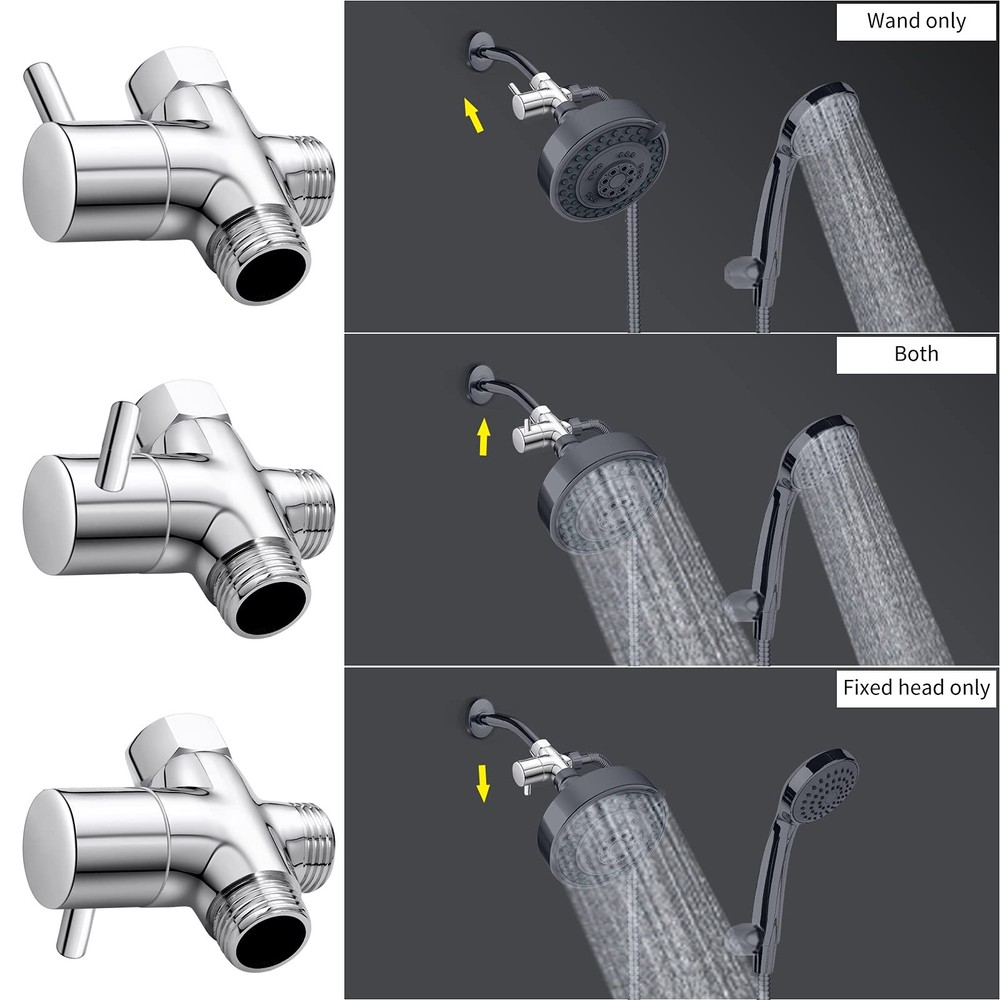 Wand only

Both

Fixed head only