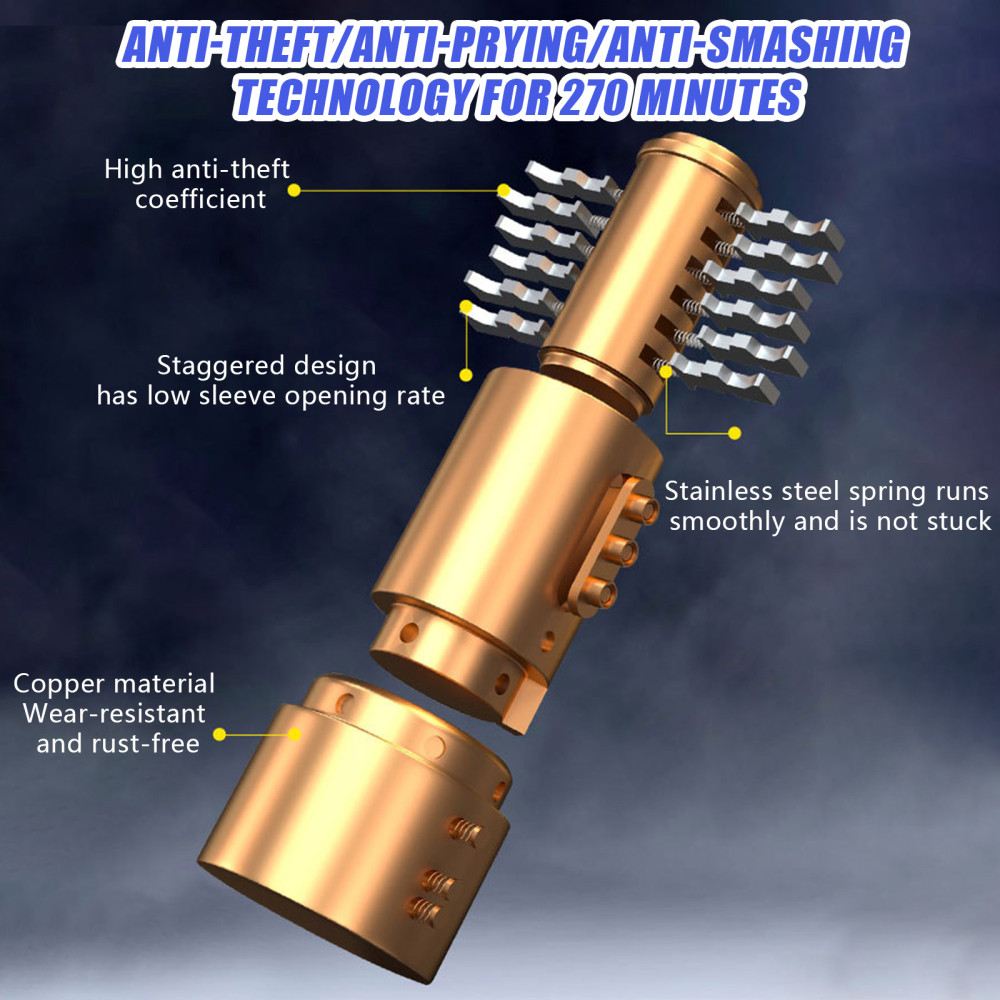 ANTI-THEFT/ANTI-PRYING/ANTI-SMASHING TECHNOLOGY FOR 270 MINUTES

High anti-theft coefficient

Staggered design has low sleeve opening rate

Stainless steel spring runs smoothly and is not stuck

Copper material Wear-resistant and rust-free