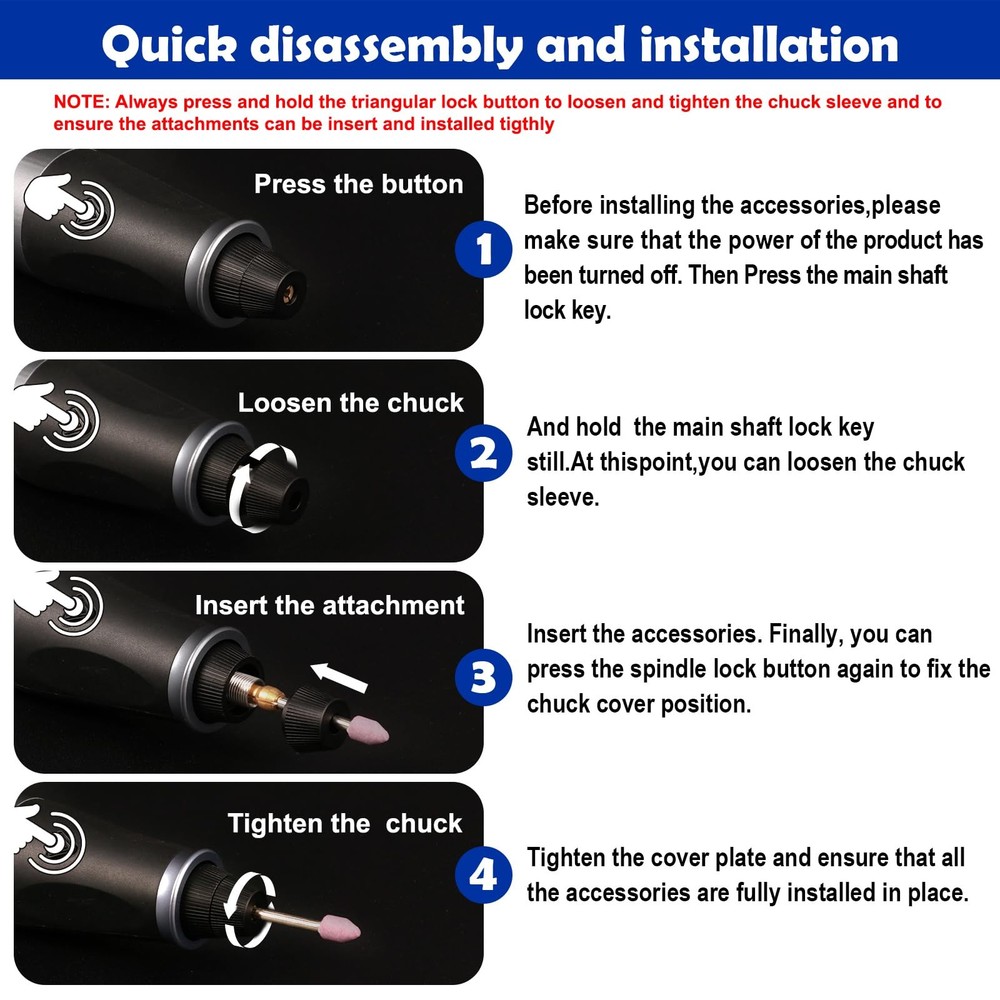 Quick disassembly and installation

NOTE: Always press and hold the triangular lock button to loosen and tighten the chuck sleeve and to ensure the attachments can be insert and installed tigthly

Press the button

1

Before installing the accessories,please make sure that the power of the product has been turned off. Then Press the main shaft lock key.

Loosen the chuck

2

And hold the main shaft lock key still.At thispoint,you can loosen the chuck sleeve.

Insert the attachment

3

Insert the accessories. Finally, you can press the spindle lock button again to fix the chuck cover position.

Tighten the chuck

4

Tighten the cover plate and ensure that all the accessories are fully installed in place.