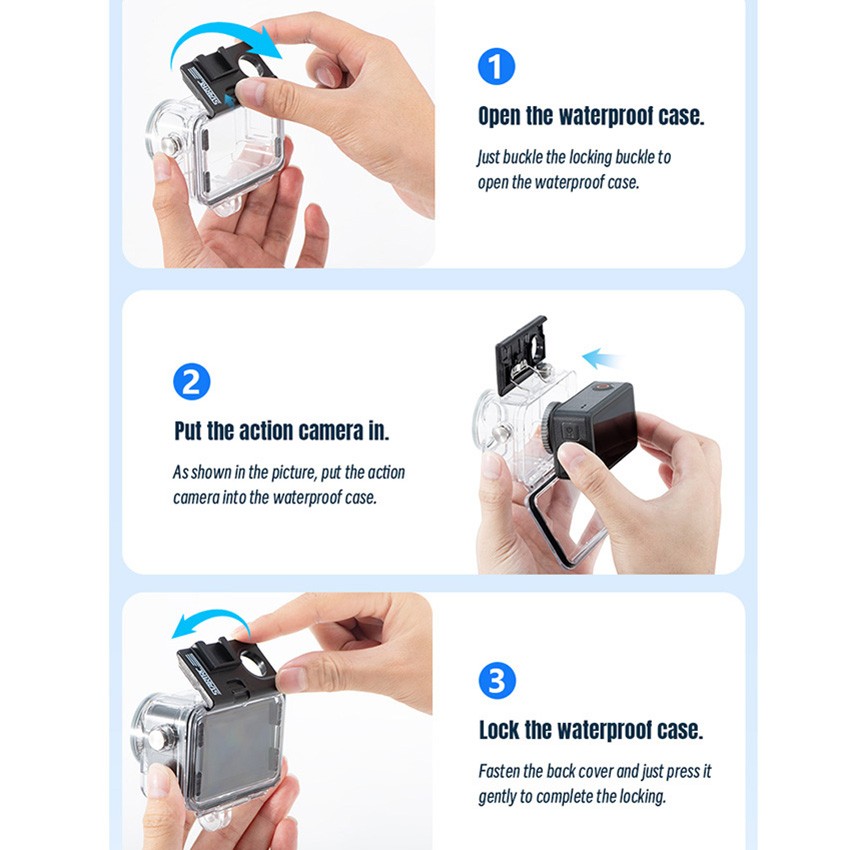 1

Open the waterproof case.

Just buckle the locking buckle to open the waterproof case.

2

Put the action camera in.

As shown in the picture, put the action camera into the waterproof case.

3

Lock the waterproof case.

Fasten the back cover and just press it gently to complete the locking.