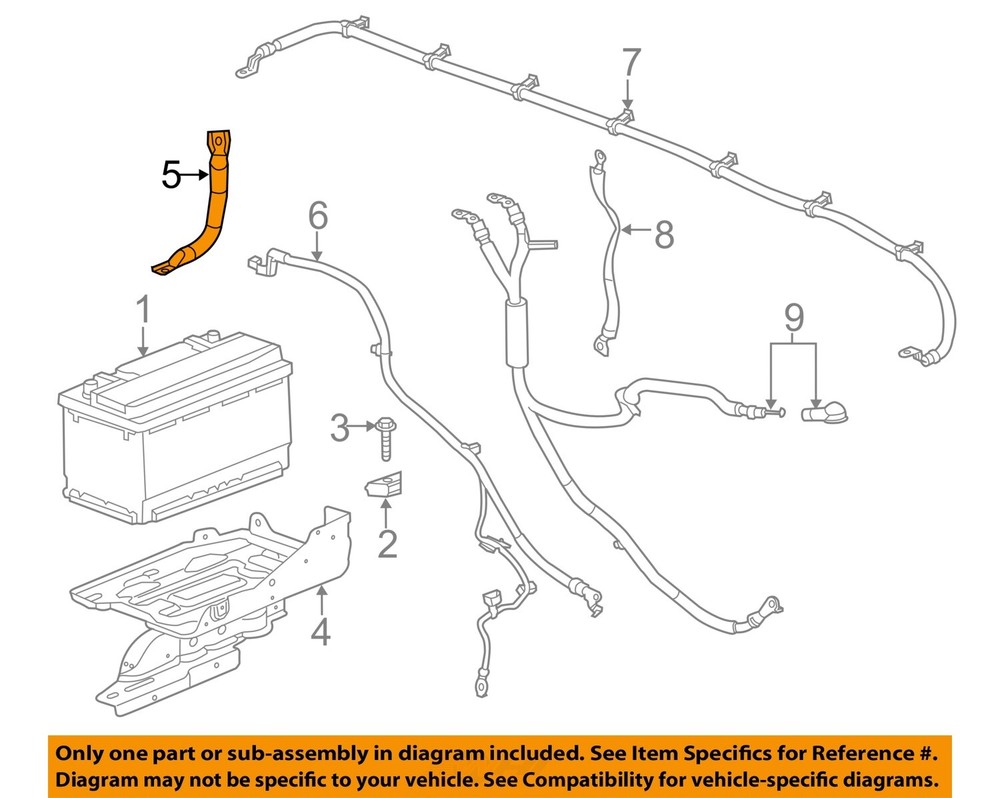 7

5

6

8

1

9

3

2

4

Only one part or sub-assembly in diagram included. See Item Specifics for Reference #.
Diagram may not be specific to your vehicle. See Compatibility for vehicle-specific diagrams.