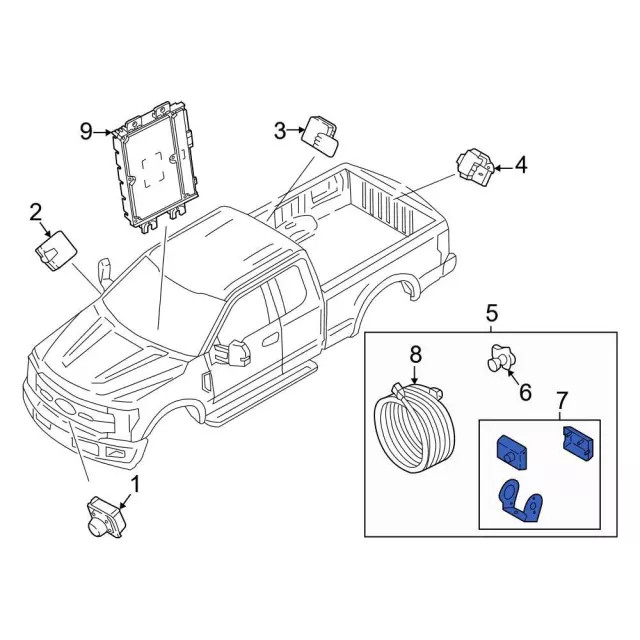 9
3
4
2
5
8
6
7
1