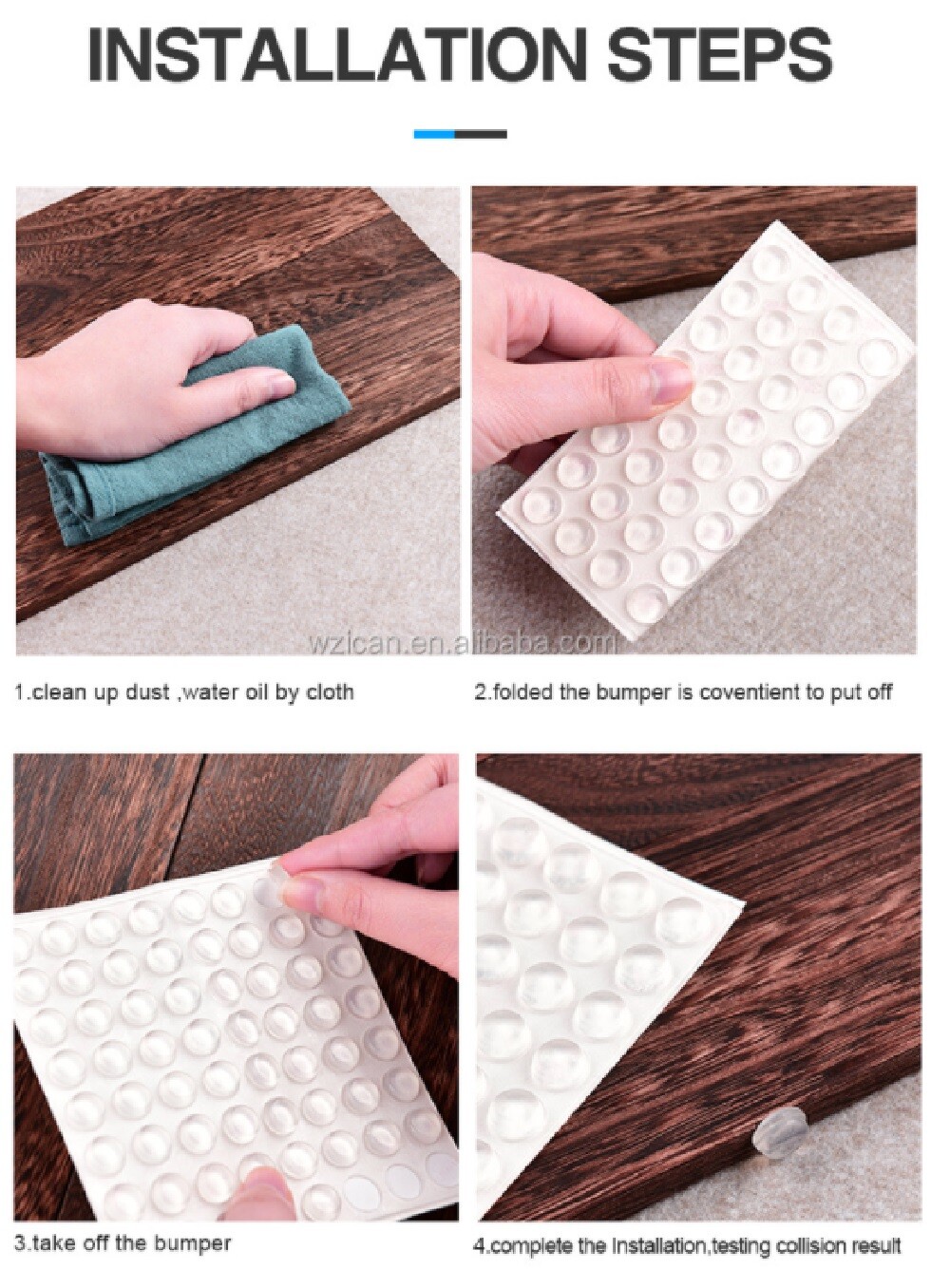 INSTALLATION STEPS

wzlcan.en.alibaba.com

1.clean up dust ,water oil by cloth

2.folded the bumper is coventient to put off

3.take off the bumper

4.complete the Installation,testing collision result