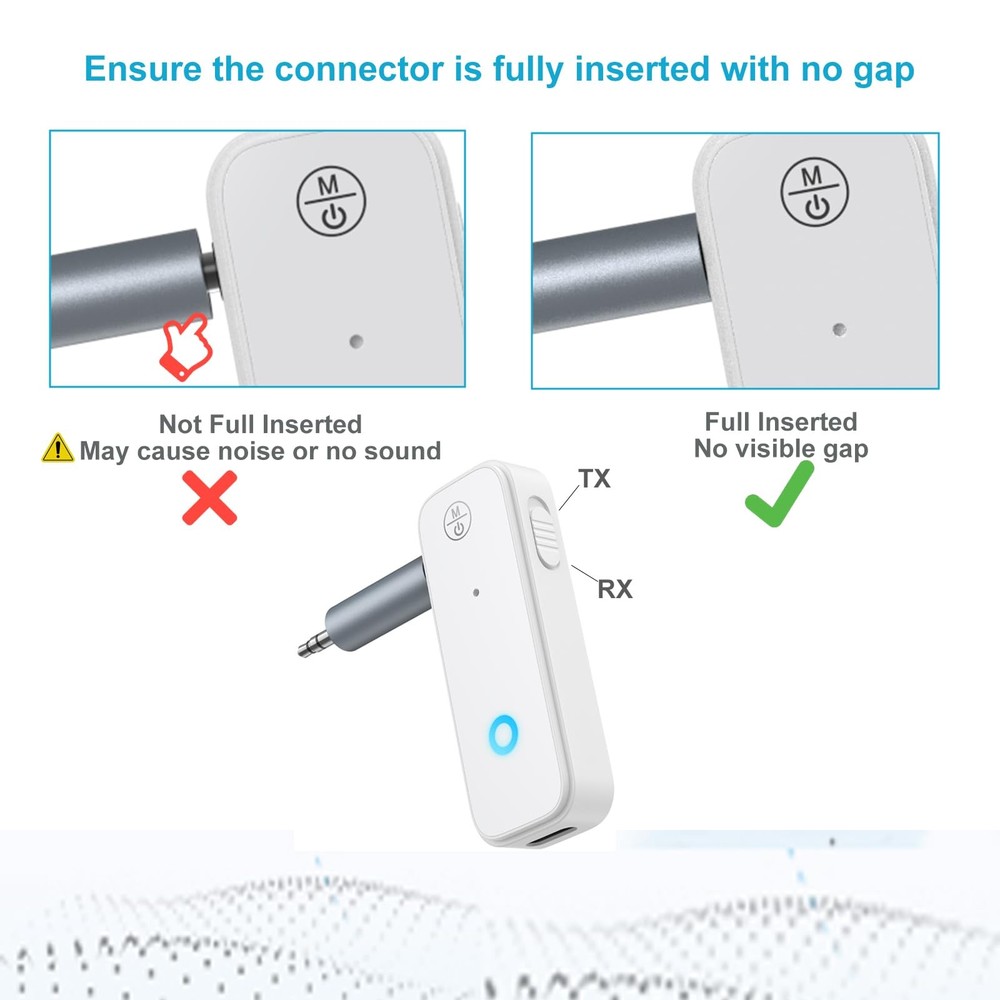 Ensure the connector is fully inserted with no gap

M

M

Not Full Inserted
May cause noise or no sound

Full Inserted
No visible gap

M

TX

RX