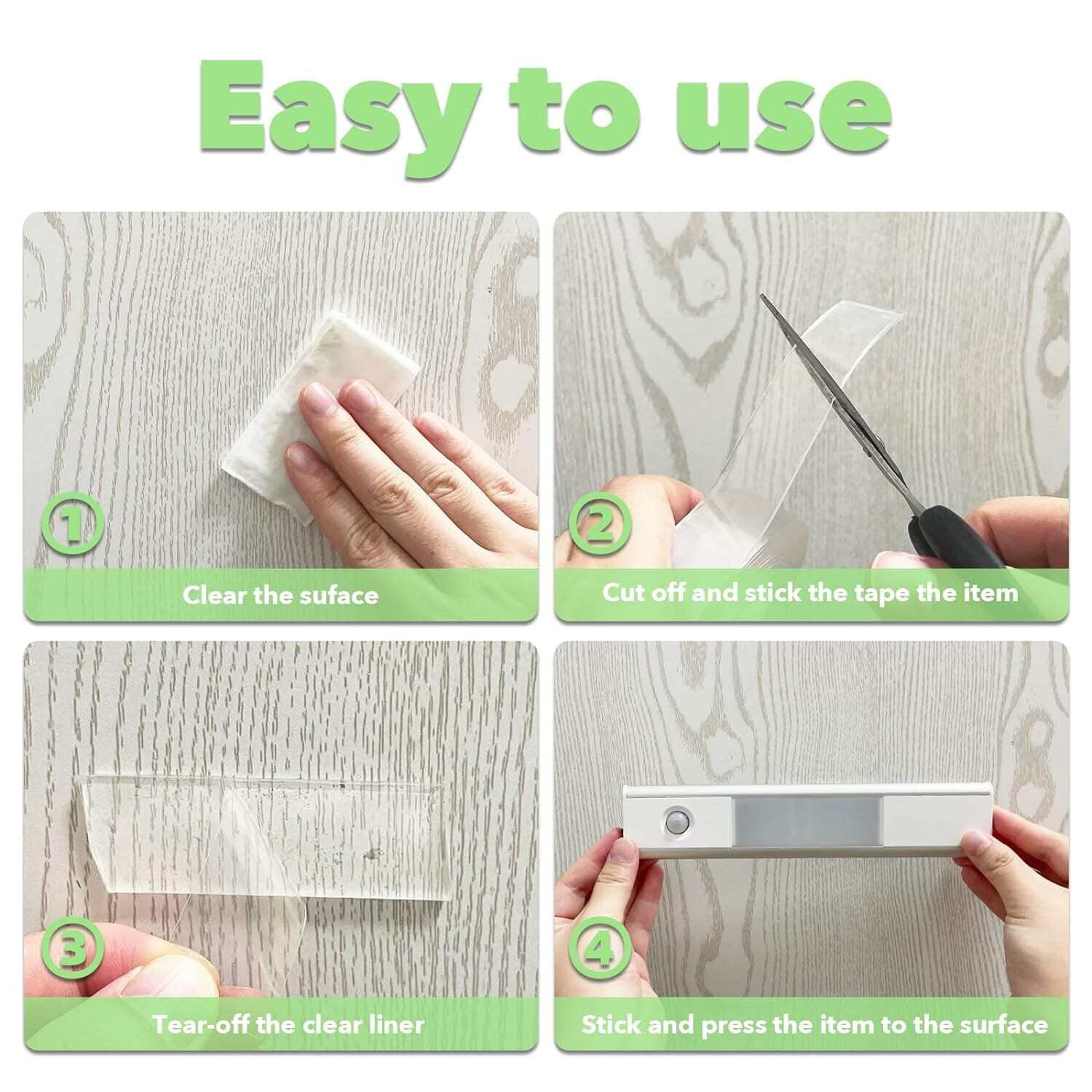 Easy to use

①
Clear the suface

②
Cut off and stick the tape the item

③
Tear-off the clear liner

④
Stick and press the item to the surface