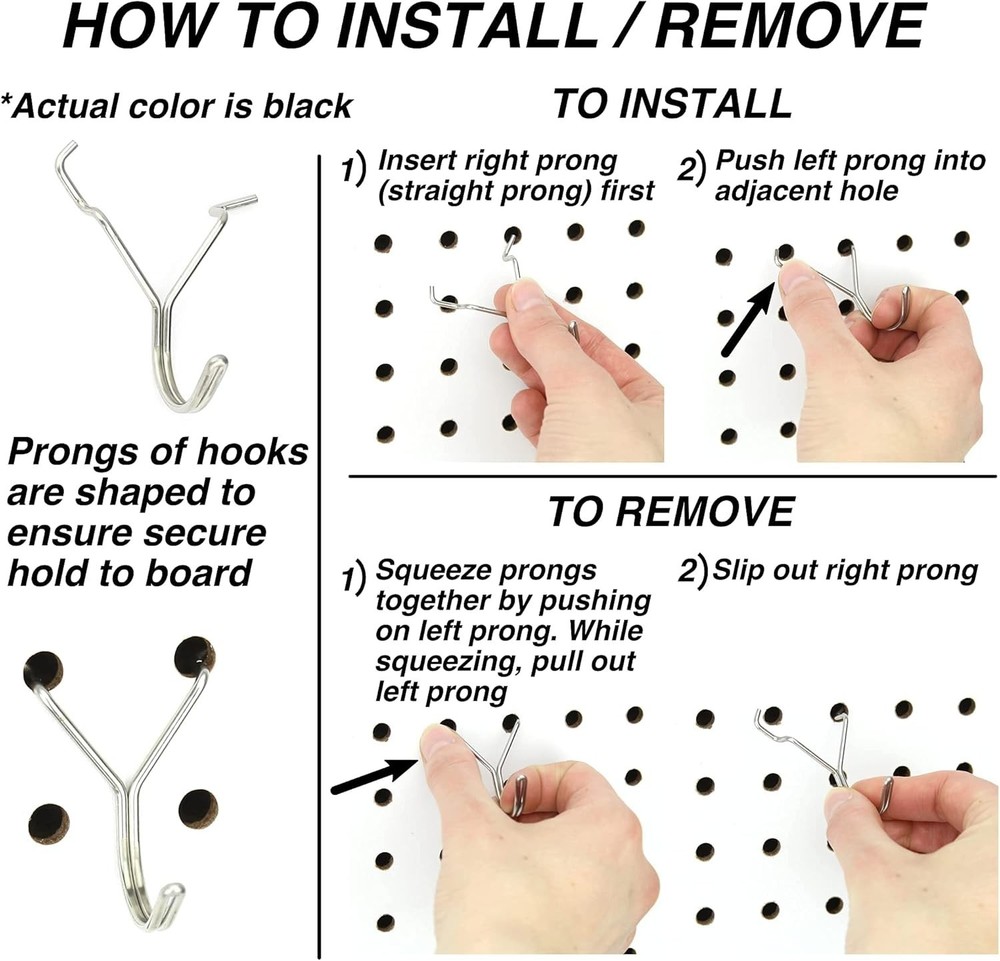 HOW TO INSTALL / REMOVE

*Actual color is black

Prongs of hooks are shaped to ensure secure hold to board

TO INSTALL

1) Insert right prong (straight prong) first

2) Push left prong into adjacent hole

TO REMOVE

1) Squeeze prongs together by pushing on left prong. While squeezing, pull out left prong

2) Slip out right prong