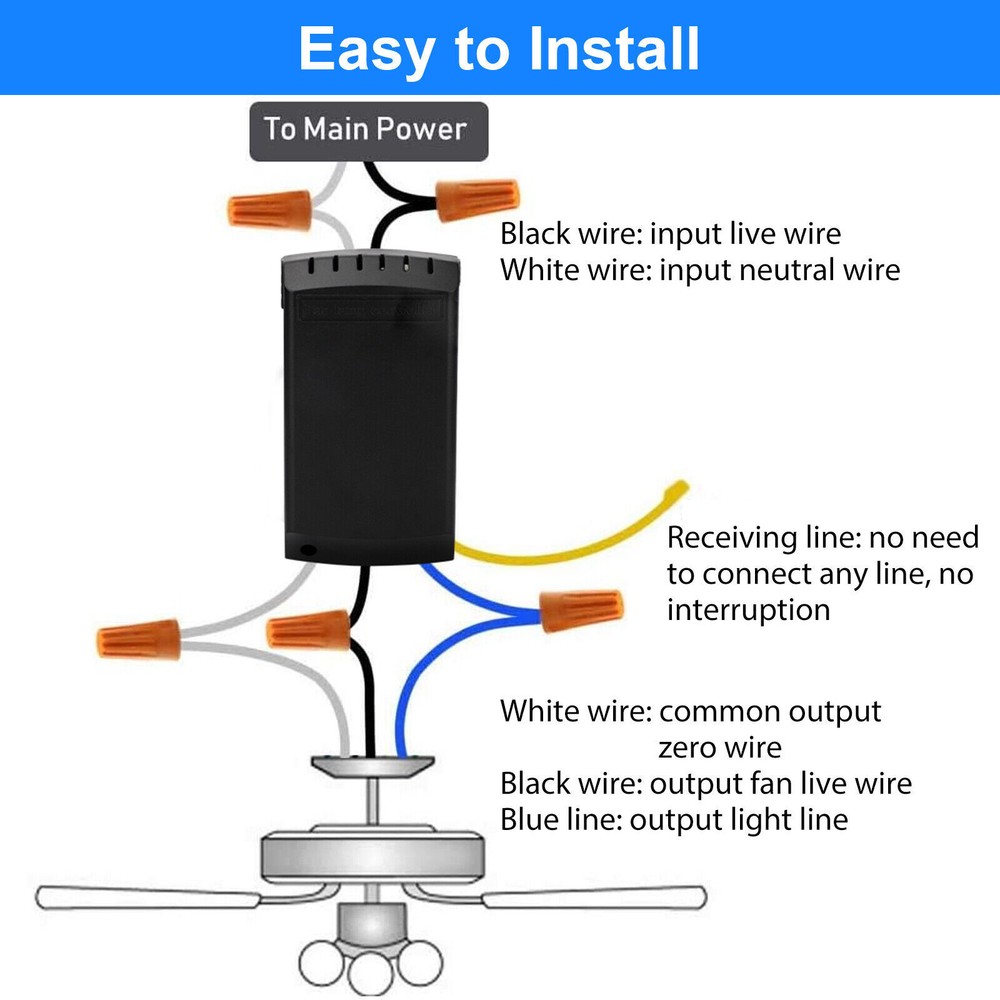 Easy to Install

To Main Power

Black wire: input live wire
White wire: input neutral wire

Receiving line: no need to connect any line, no interruption

White wire: common output zero wire
Black wire: output fan live wire
Blue line: output light line