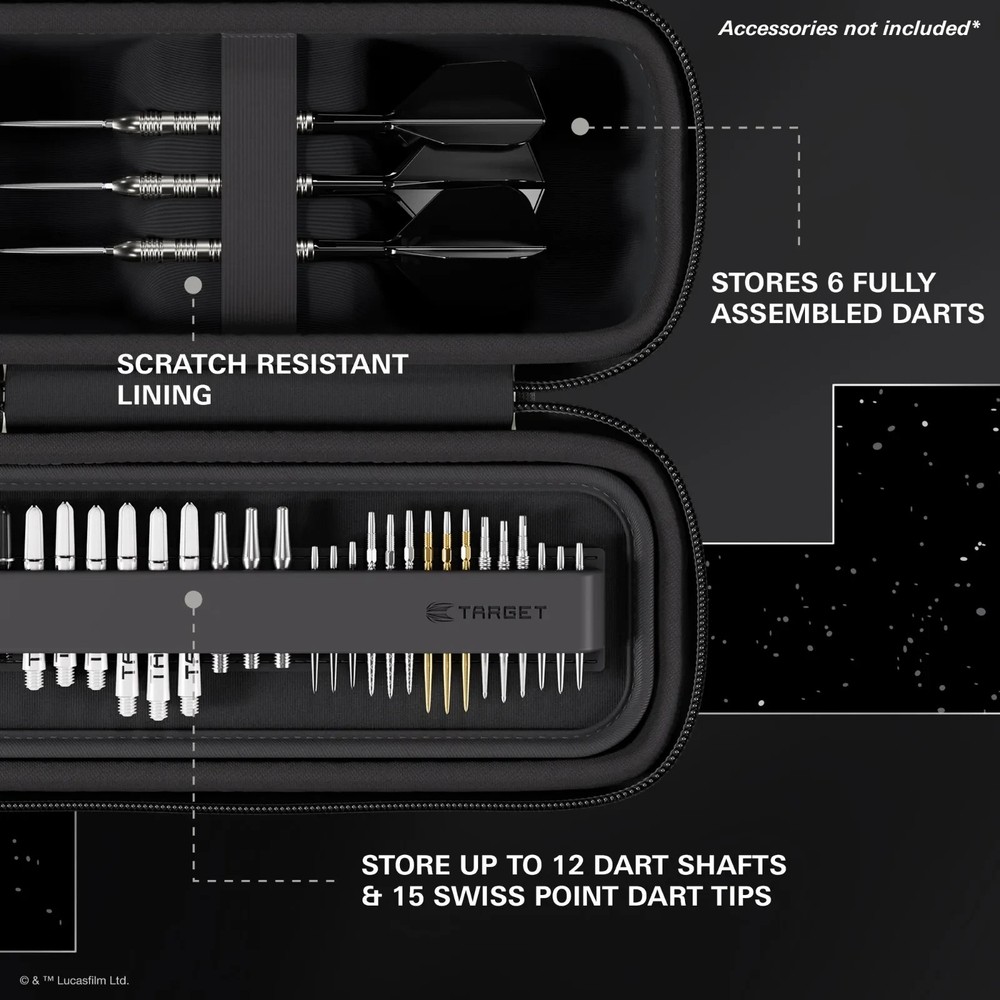 Accessories not included*

STORES 6 FULLY ASSEMBLED DARTS

SCRATCH RESISTANT LINING

TARGET

STORE UP TO 12 DART SHAFTS & 15 SWISS POINT DART TIPS

© & ™ Lucasfilm Ltd.