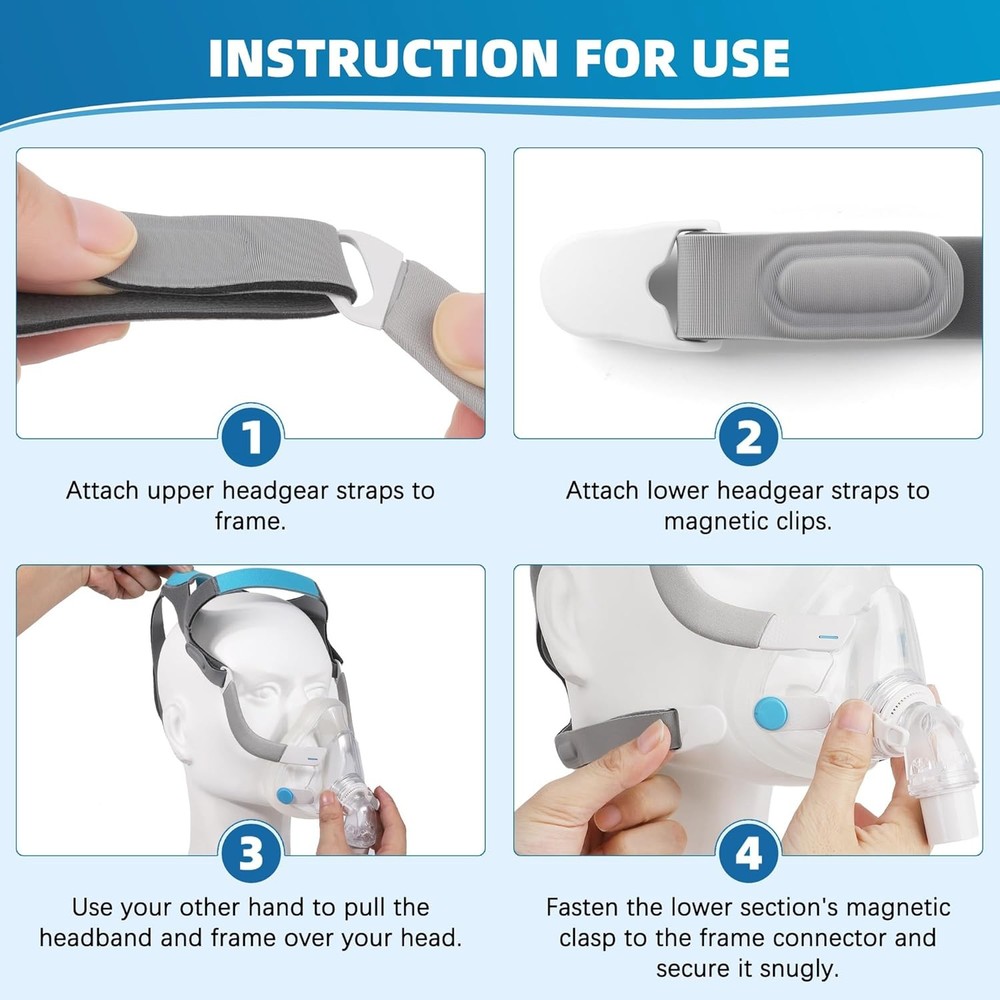 INSTRUCTION FOR USE

1

Attach upper headgear straps to frame.

2

Attach lower headgear straps to magnetic clips.

3

Use your other hand to pull the headband and frame over your head.

4

Fasten the lower section's magnetic clasp to the frame connector and secure it snugly.