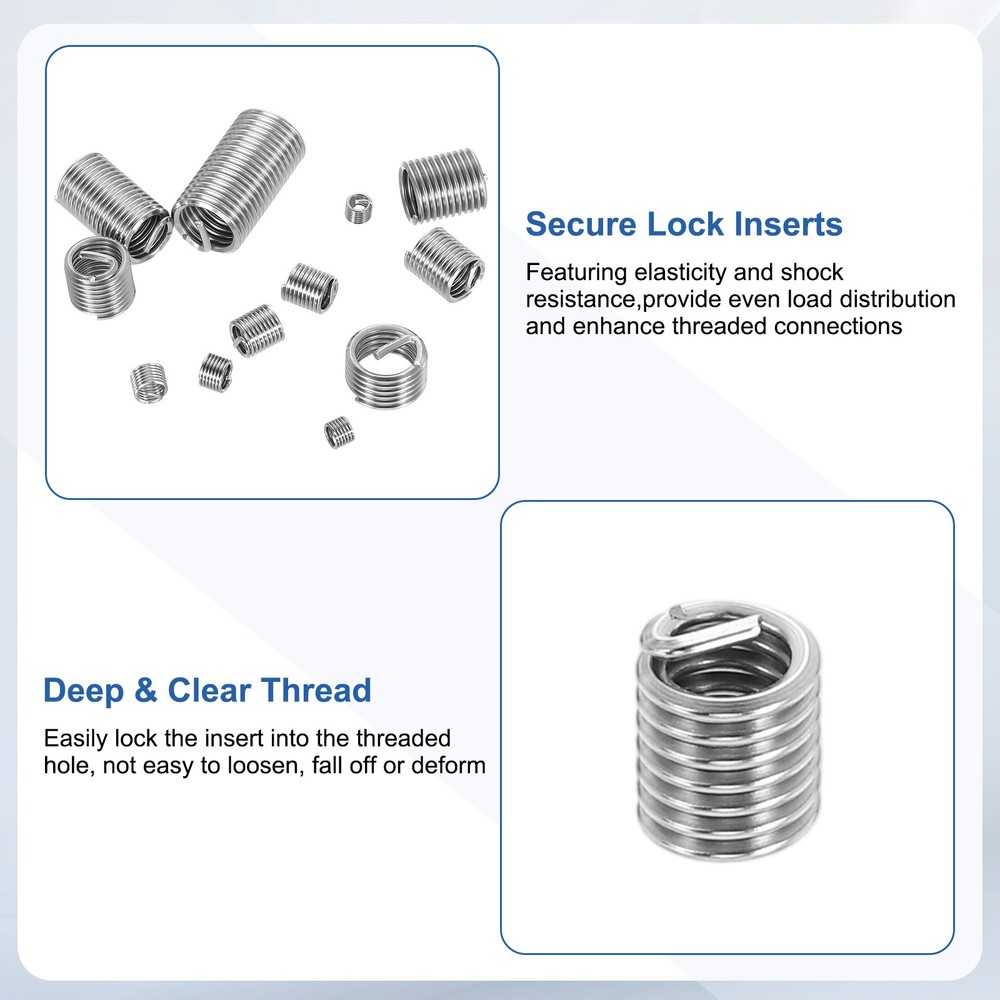 Secure Lock Inserts

Featuring elasticity and shock resistance,provide even load distribution and enhance threaded connections

Deep & Clear Thread

Easily lock the insert into the threaded hole, not easy to loosen, fall off or deform