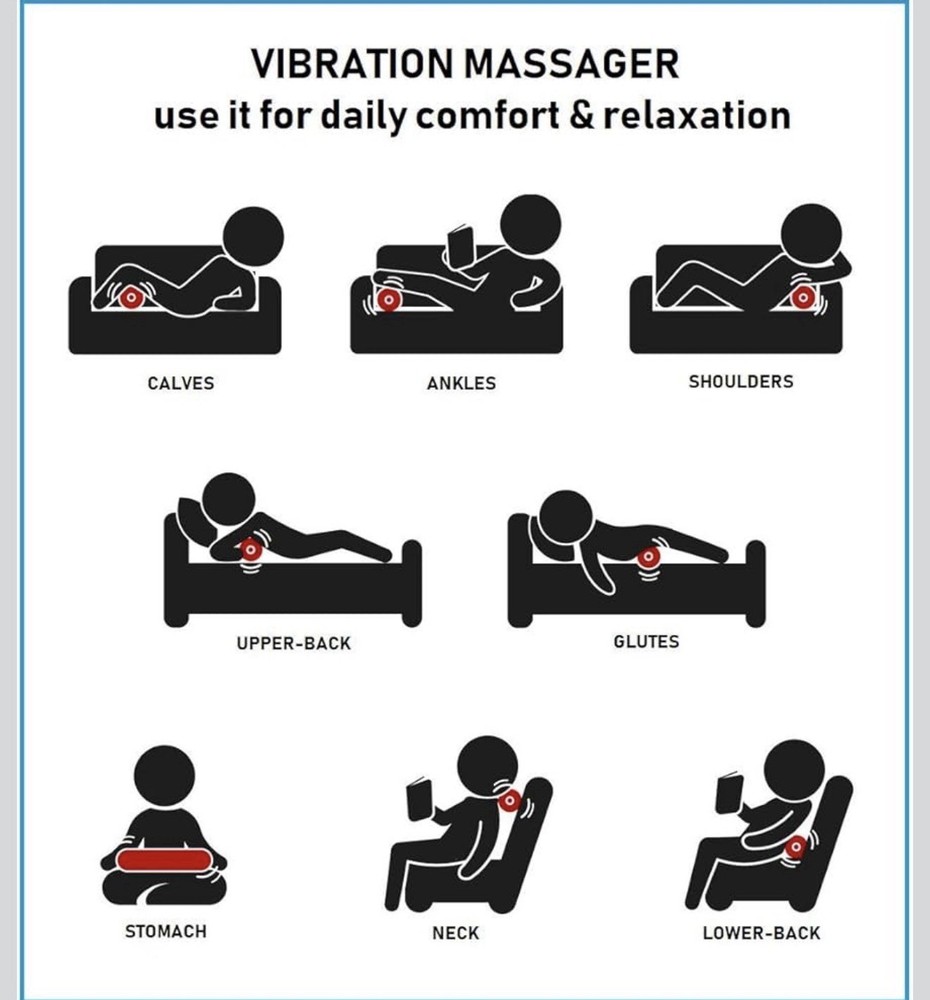 VIBRATION MASSAGER
use it for daily comfort & relaxation

CALVES

ANKLES

SHOULDERS

UPPER-BACK

GLUTES

STOMACH

NECK

LOWER-BACK