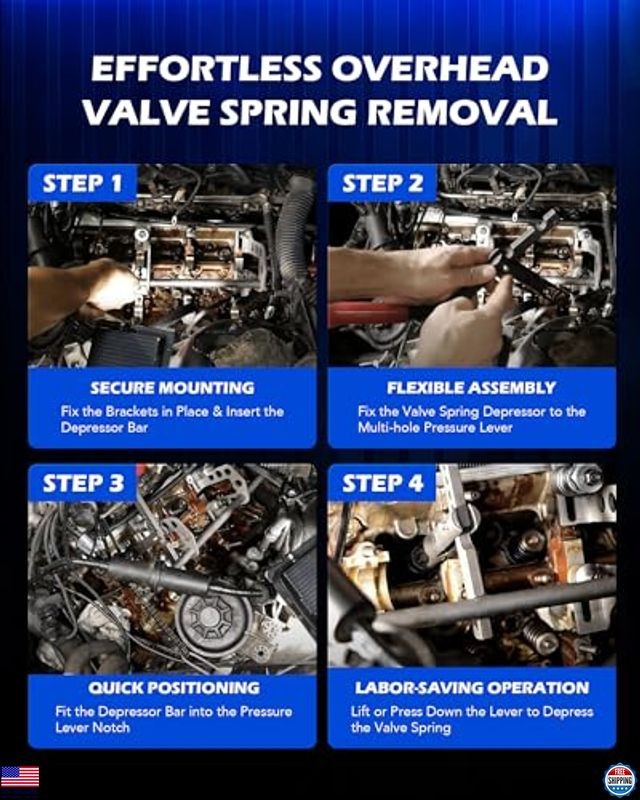 EFFORTLESS OVERHEAD VALVE SPRING REMOVAL

STEP 1

SECURE MOUNTING

Fix the Brackets in Place & Insert the Depressor Bar

STEP 2

FLEXIBLE ASSEMBLY

Fix the Valve Spring Depressor to the Multi-hole Pressure Lever

STEP 3

QUICK POSITIONING

Fit the Depressor Bar into the Pressure Lever Notch

STEP 4

LABOR-SAVING OPERATION

Lift or Press Down the Lever to Depress the Valve Spring

FREE SHIPPING