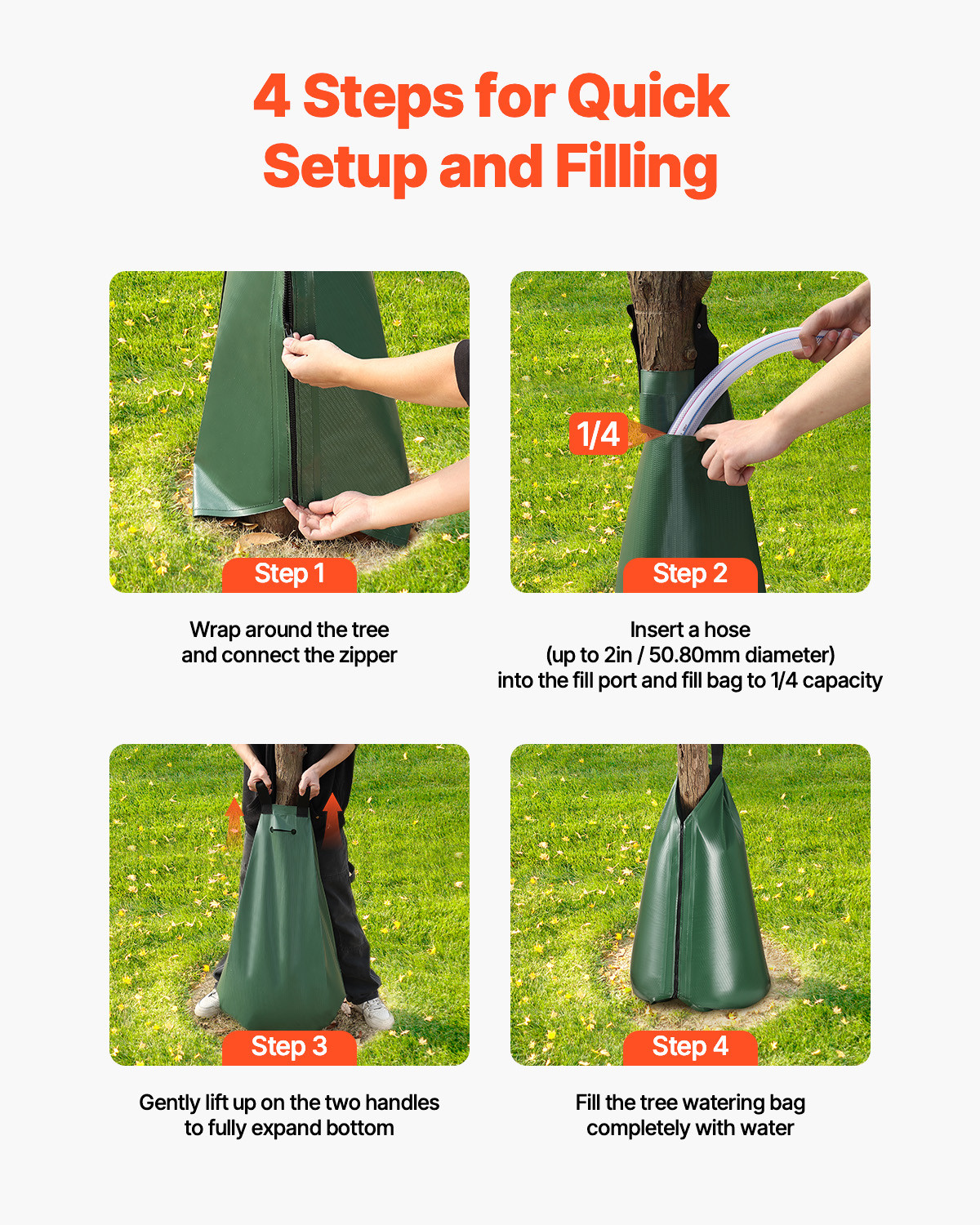 4 Steps for Quick Setup and Filling

Step 1

Wrap around the tree and connect the zipper

1/4

Step 2

Insert a hose (up to 2in / 50.80mm diameter) into the fill port and fill bag to 1/4 capacity

Step 3

Gently lift up on the two handles to fully expand bottom

Step 4

Fill the tree watering bag completely with water