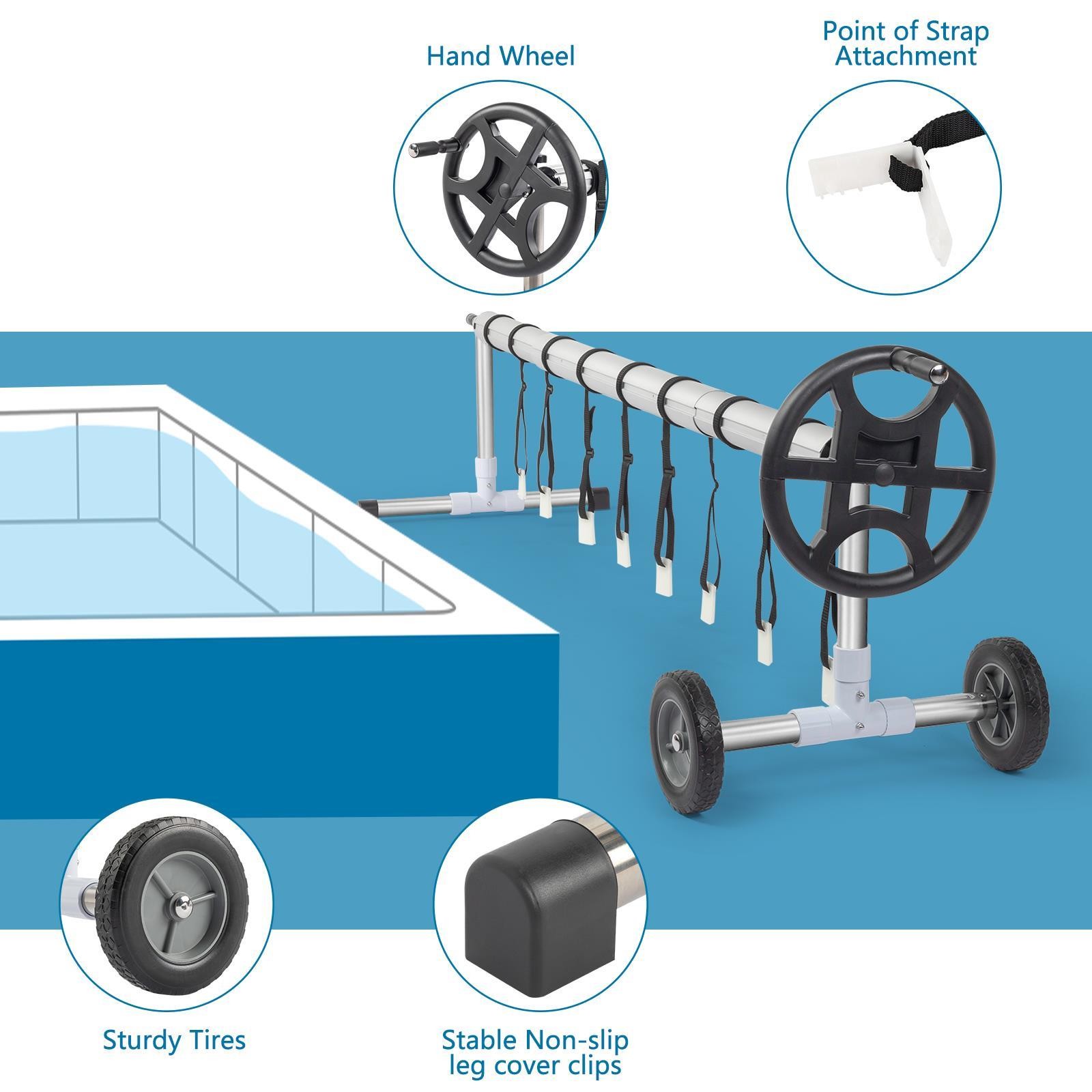 Hand Wheel

Point of Strap Attachment

Sturdy Tires

Stable Non-slip leg cover clips