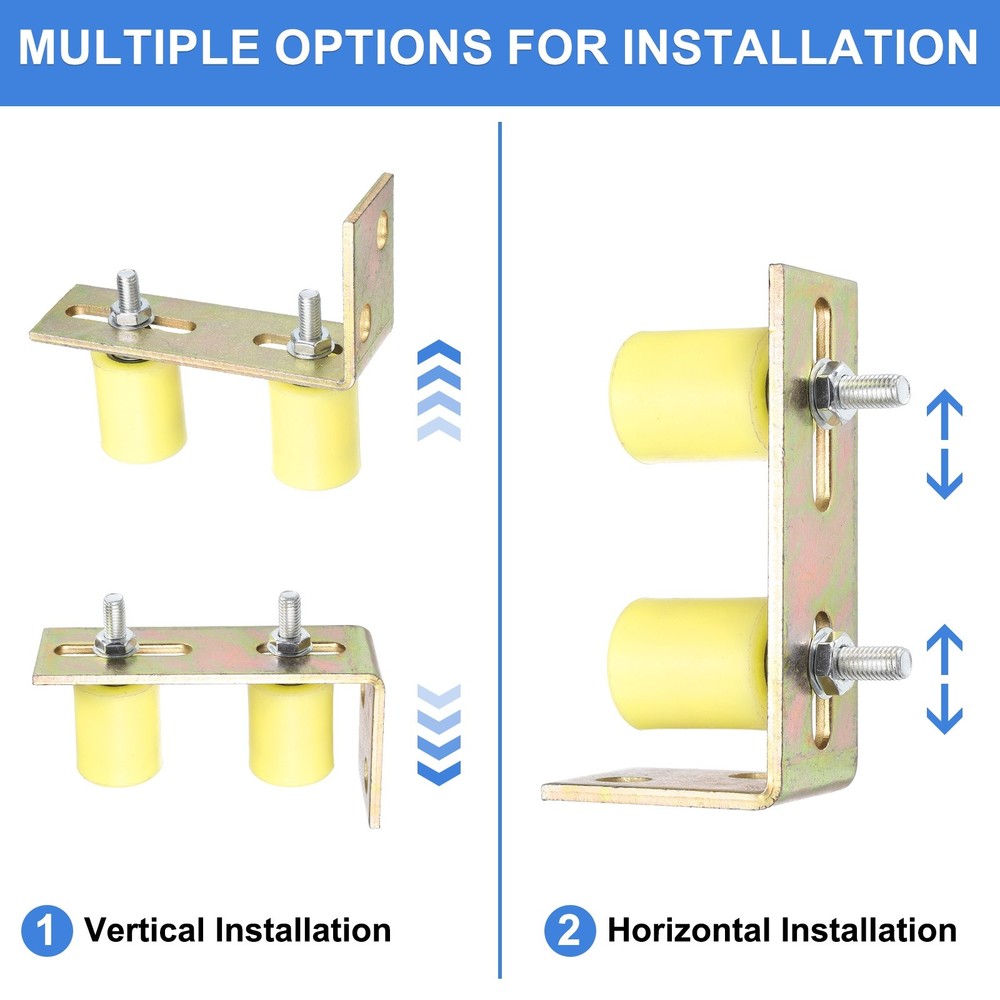 MULTIPLE OPTIONS FOR INSTALLATION

1 Vertical Installation

2 Horizontal Installation