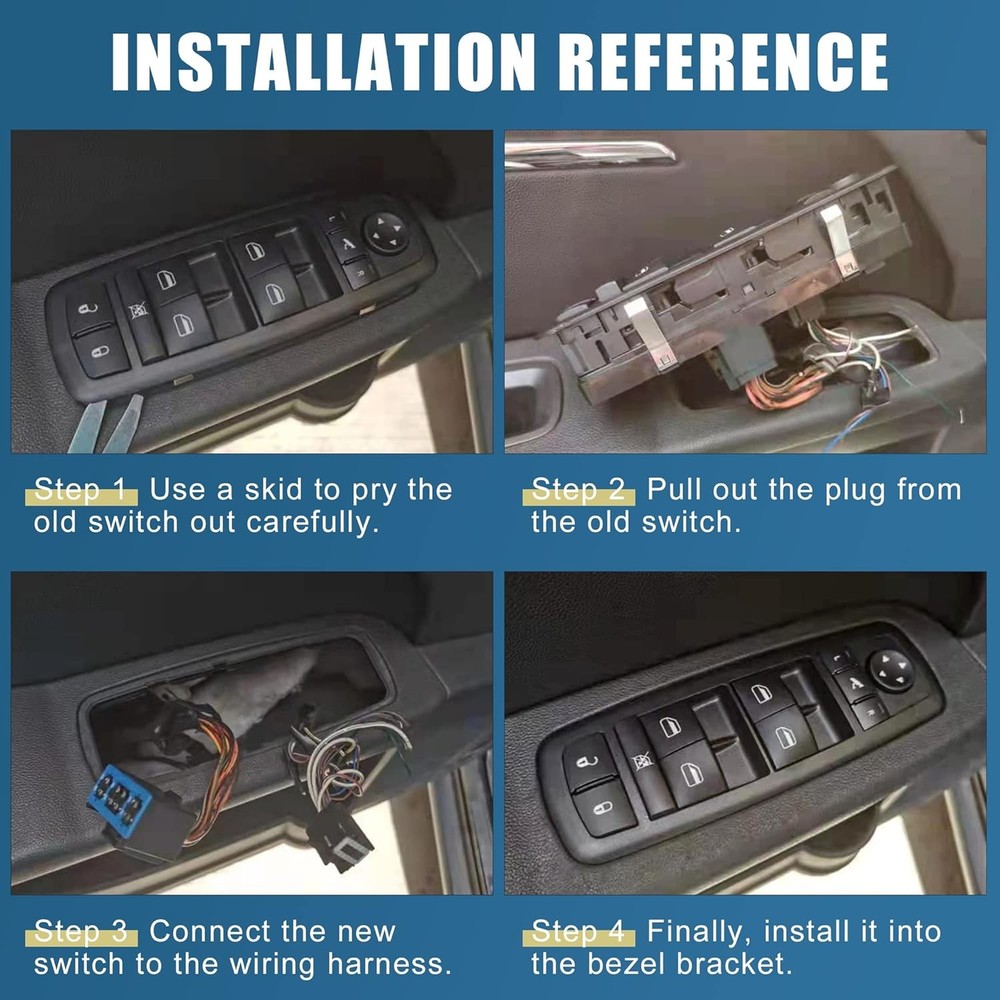 INSTALLATION REFERENCE

Step 1 Use a skid to pry the old switch out carefully.

Step 2 Pull out the plug from the old switch.

Step 3 Connect the new switch to the wiring harness.

Step 4 Finally, install it into the bezel bracket.