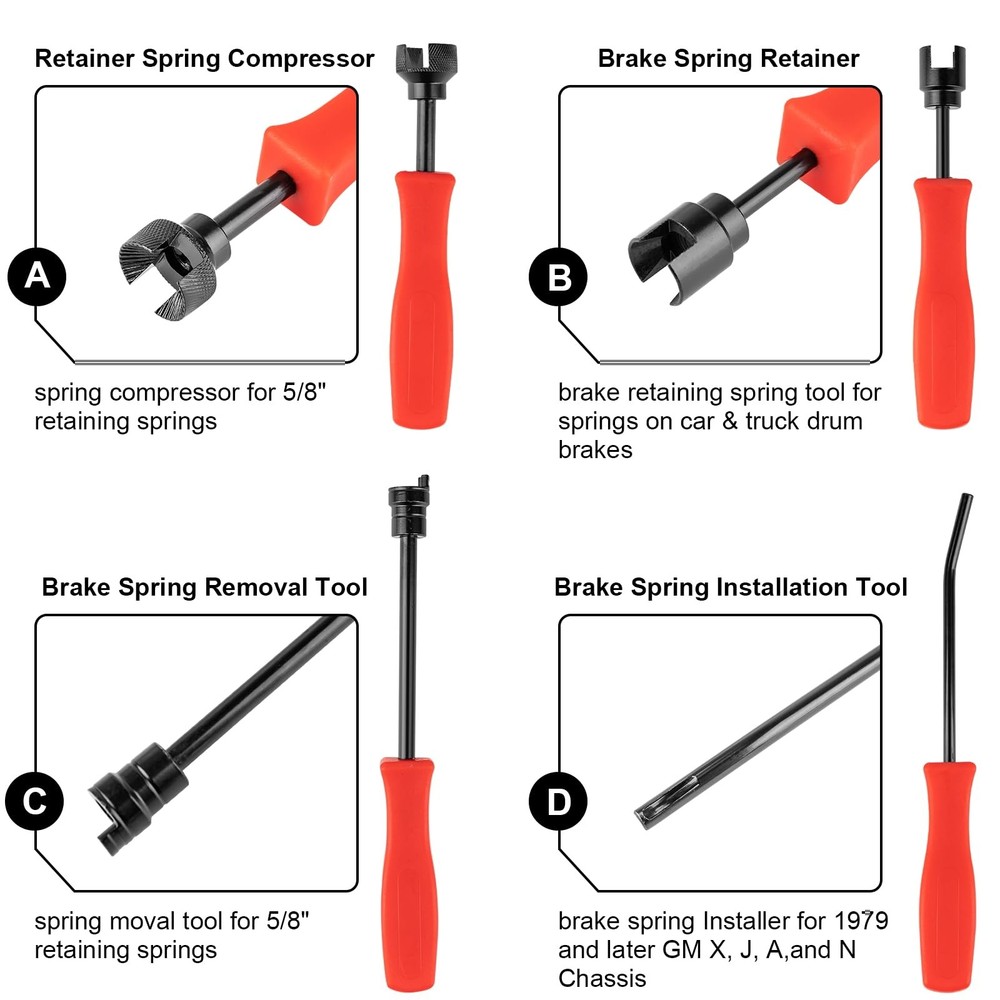 Retainer Spring Compressor

A

spring compressor for 5/8" retaining springs

Brake Spring Retainer

B

brake retaining spring tool for springs on car & truck drum brakes

Brake Spring Removal Tool

C

spring moval tool for 5/8" retaining springs

Brake Spring Installation Tool

D

brake spring Installer for 1979 and later GM X, J, A,and N Chassis