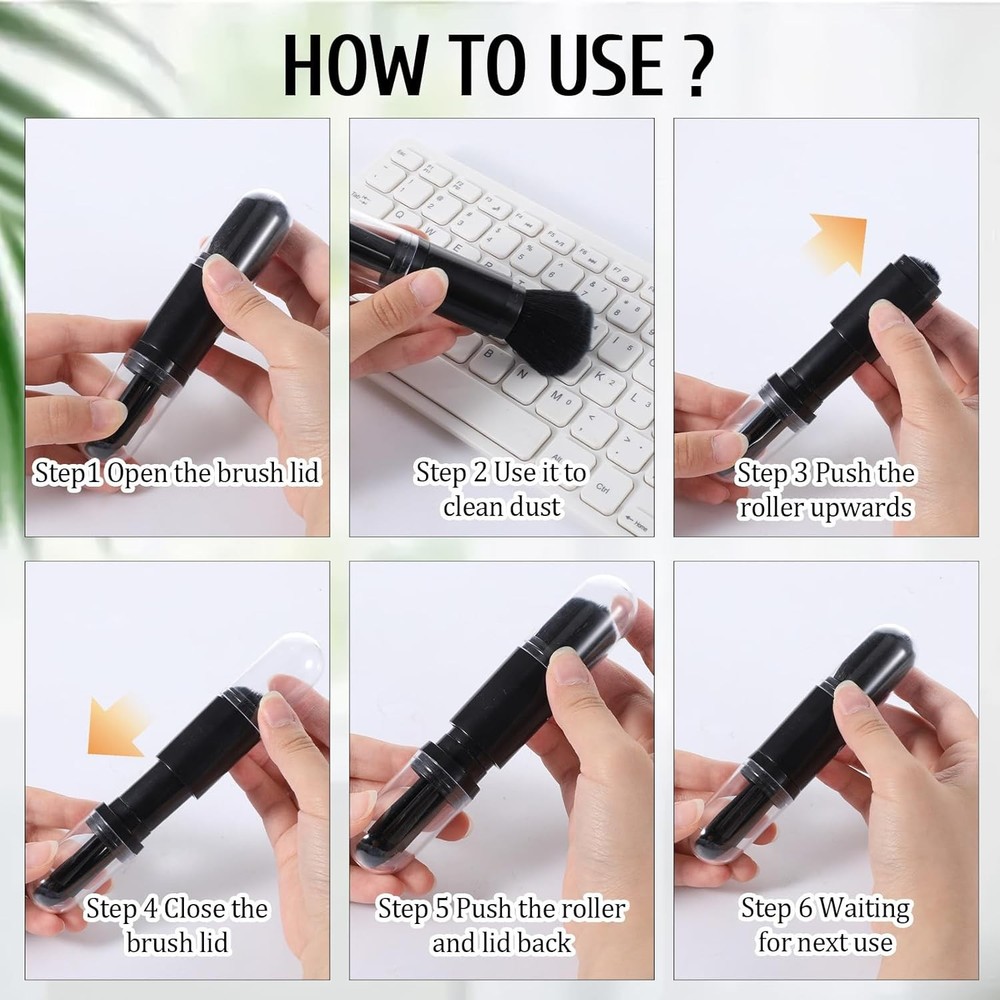 HOW TO USE ?

Step1 Open the brush lid

Step 2 Use it to clean dust

Step 3 Push the roller upwards

Step 4 Close the brush lid

Step 5 Push the roller and lid back

Step 6 Waiting for next use