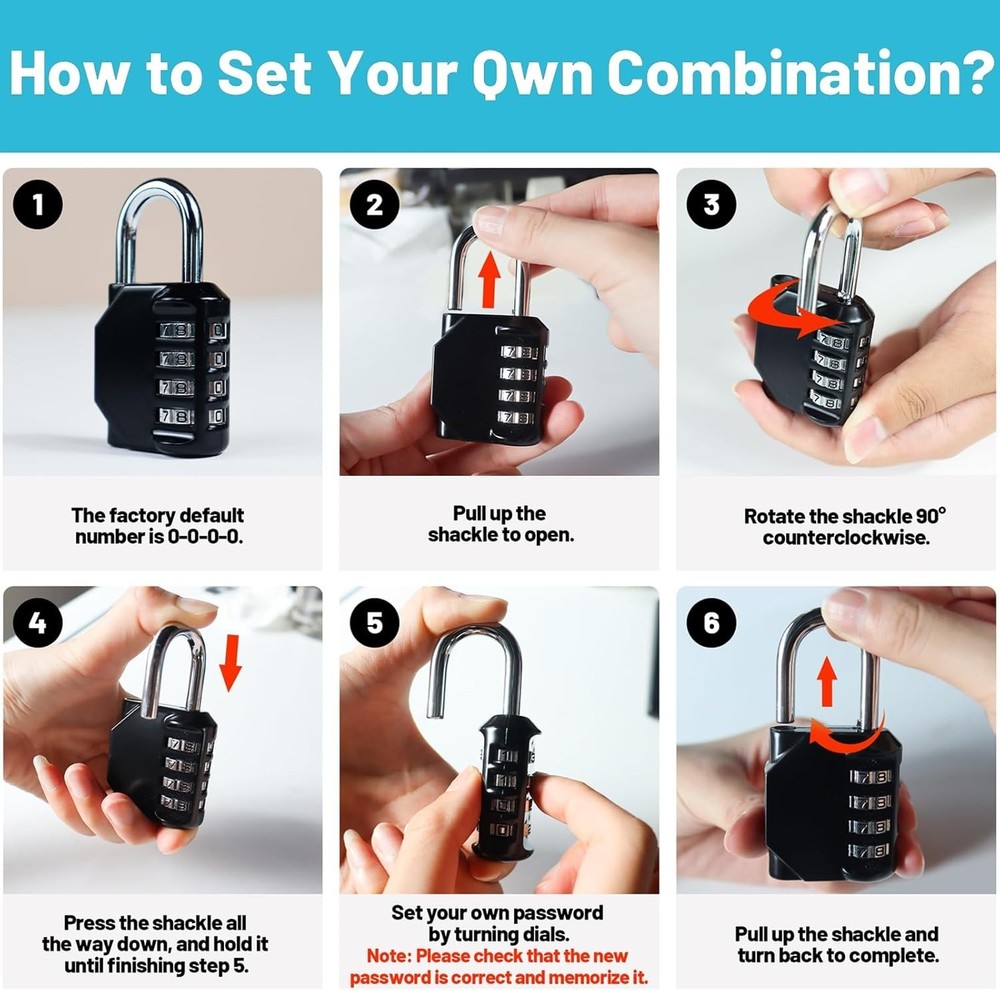 How to Set Your Own Combination?

1

The factory default number is 0-0-0-0.

2

Pull up the shackle to open.

3

Rotate the shackle 90° counterclockwise.

4

Press the shackle all the way down, and hold it until finishing step 5.

5

Set your own password by turning dials.
Note: Please check that the new password is correct and memorize it.

6

Pull up the shackle and turn back to complete.