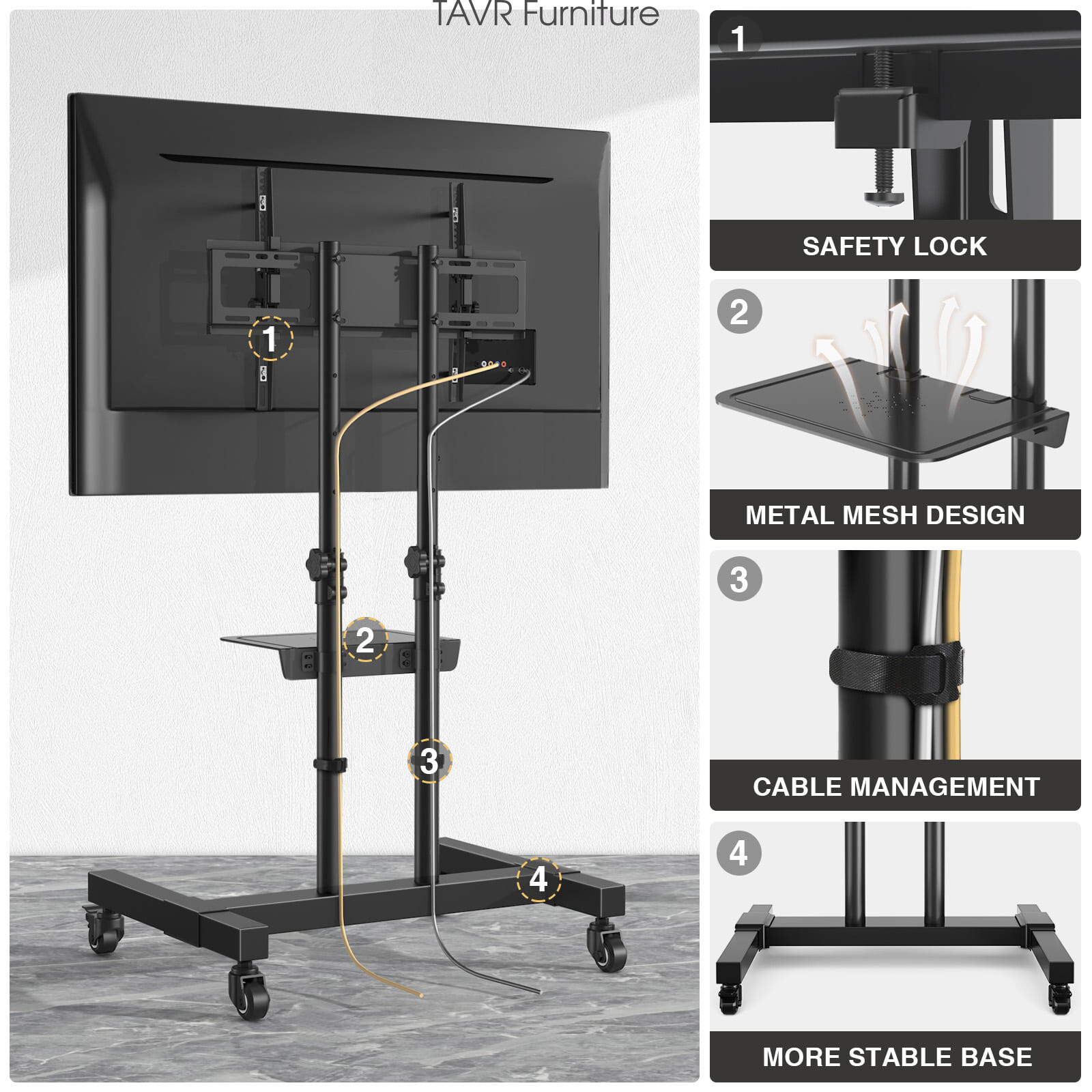 TAVR Furniture

1

2

3

4

1
SAFETY LOCK

2
METAL MESH DESIGN

3
CABLE MANAGEMENT

4
MORE STABLE BASE