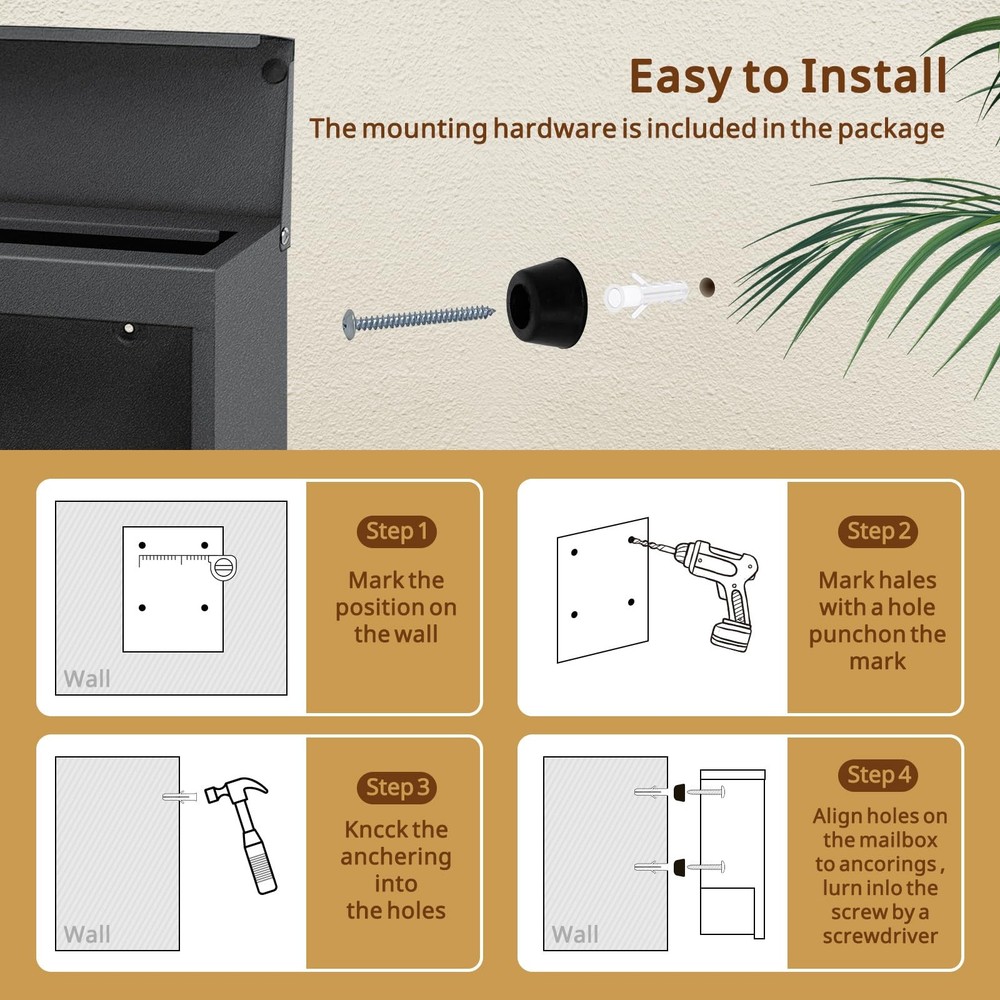 Easy to Install
The mounting hardware is included in the package

Wall

Step 1
Mark the position on the wall

Step 2
Mark hales with a hole punchon the mark

Wall

Step 3
Kncck the anchering into the holes

Wall

Step 4
Align holes on the mailbox to ancorings , lurn inlo the screw by a screwdriver