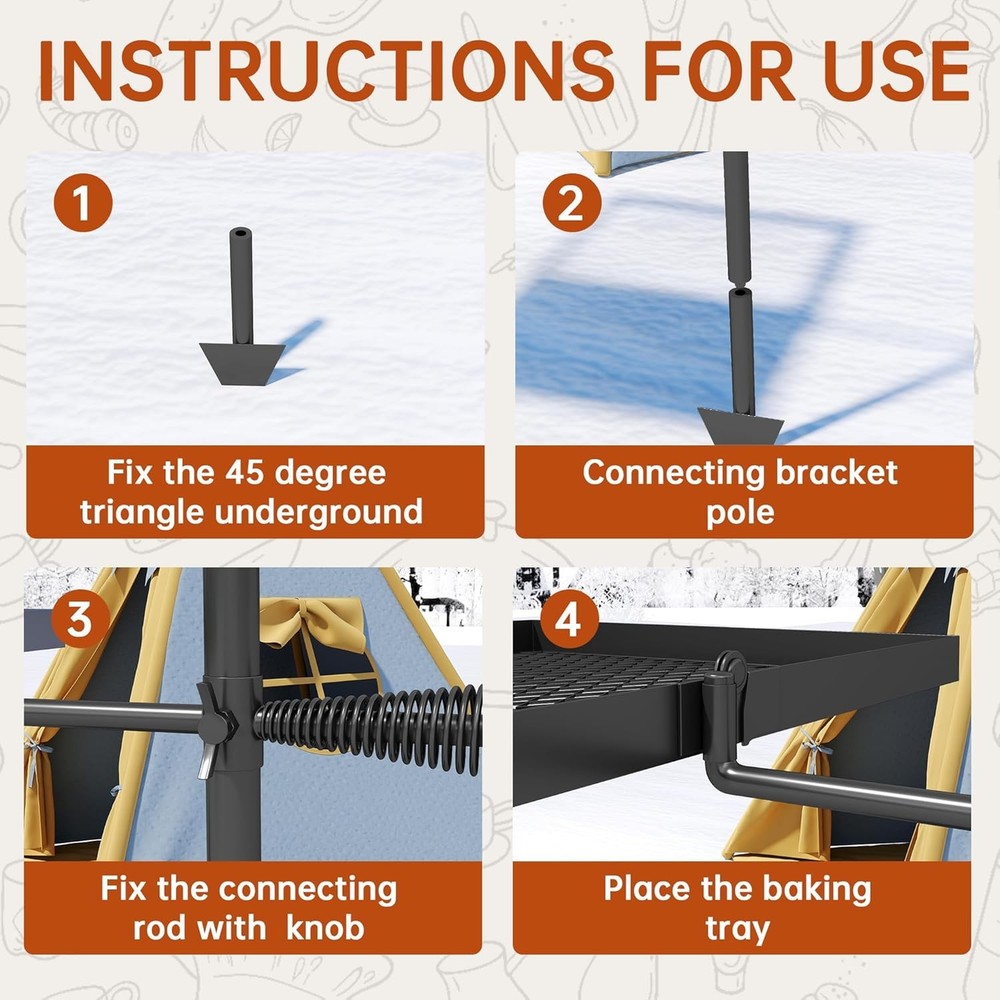 INSTRUCTIONS FOR USE

1

Fix the 45 degree triangle underground

2

Connecting bracket pole

3

Fix the connecting rod with knob

4

Place the baking tray