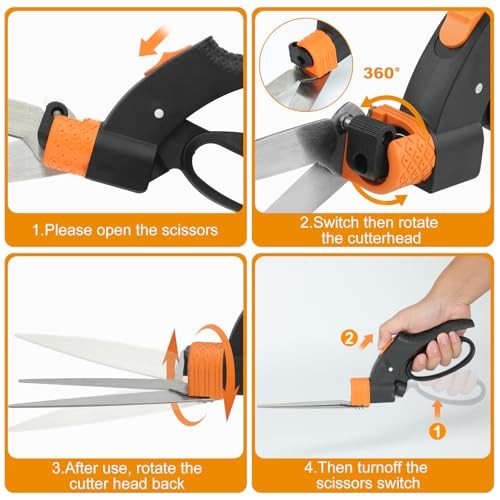 1.Please open the scissors

360°

2.Switch then rotate the cutterhead

3.After use, rotate the cutter head back

2

1

4.Then turnoff the scissors switch