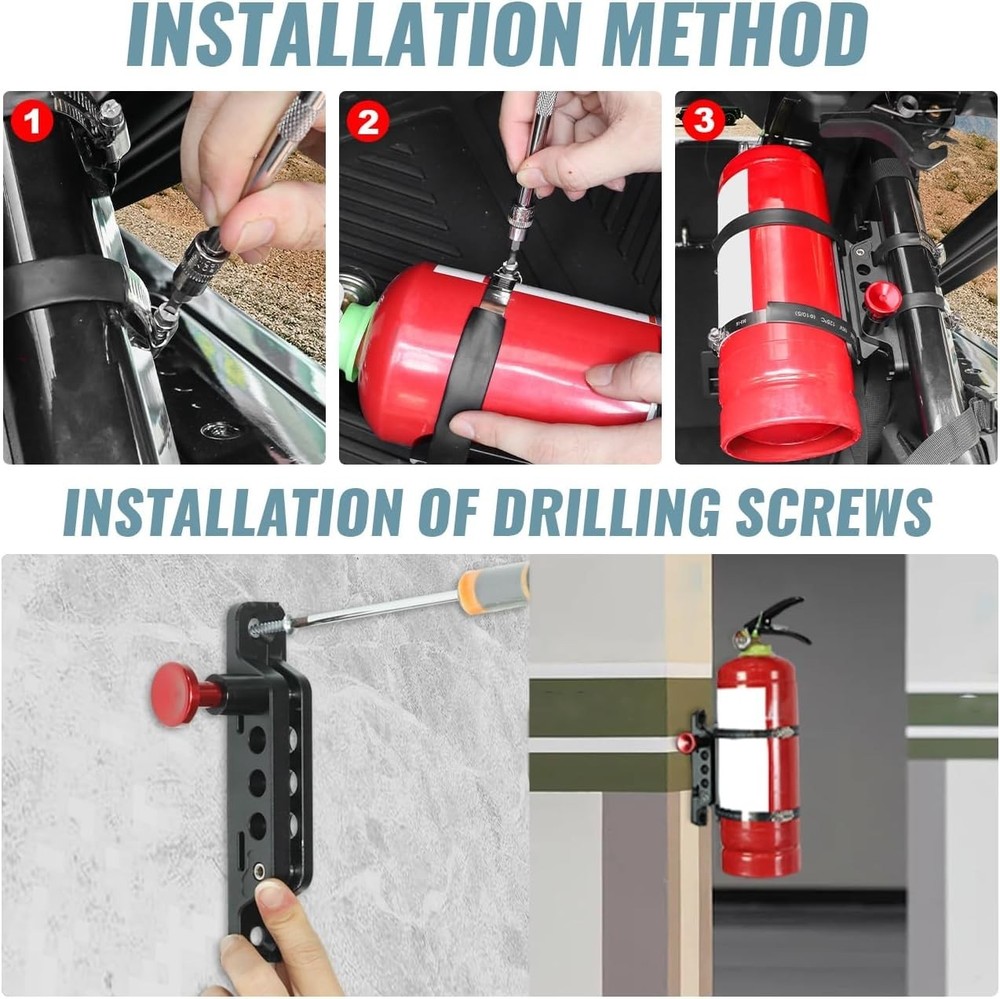 INSTALLATION METHOD

1

2

3

INSTALLATION OF DRILLING SCREWS