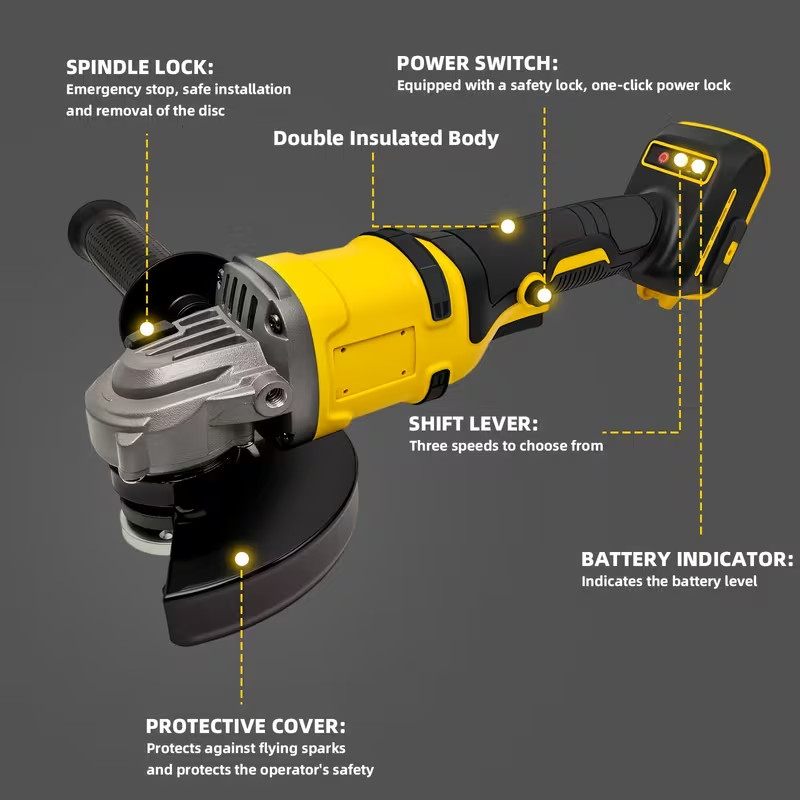 SPINDLE LOCK:
Emergency stop, safe installation and removal of the disc

POWER SWITCH:
Equipped with a safety lock, one-click power lock

Double Insulated Body

SHIFT LEVER:
Three speeds to choose from

BATTERY INDICATOR:
Indicates the battery level

PROTECTIVE COVER:
Protects against flying sparks and protects the operator's safety