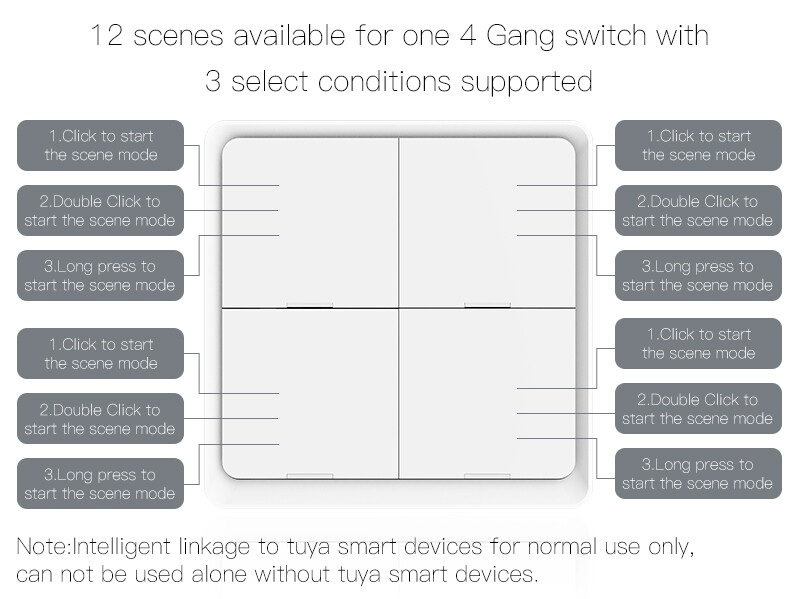 12 scenes available for one 4 Gang switch with 3 select conditions supported

1.Click to start the scene mode

2.Double Click to start the scene mode

3.Long press to start the scene mode

1.Click to start the scene mode

2.Double Click to start the scene mode

3.Long press to start the scene mode

1.Click to start the scene mode

2.Double Click to start the scene mode

3.Long press to start the scene mode

1.Click to start the scene mode

2.Double Click to start the scene mode

3.Long press to start the scene mode

Note:Intelligent linkage to tuya smart devices for normal use only, can not be used alone without tuya smart devices.