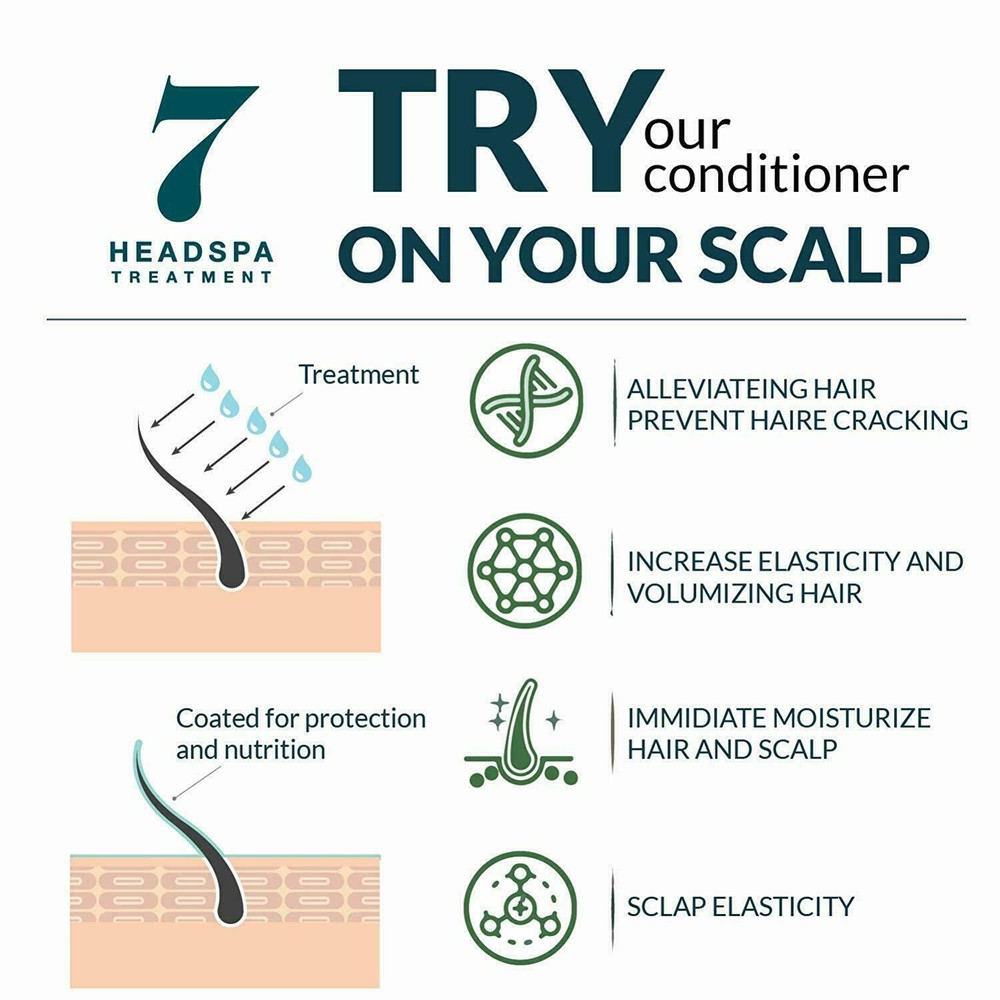 7
HEADSPA
TREATMENT

TRY our conditioner
ON YOUR SCALP

Treatment

Coated for protection and nutrition

ALLEVIATEING HAIR
PREVENT HAIRE CRACKING

INCREASE ELASTICITY AND
VOLUMIZING HAIR

IMMIDIATE MOISTURIZE
HAIR AND SCALP

SCLAP ELASTICITY