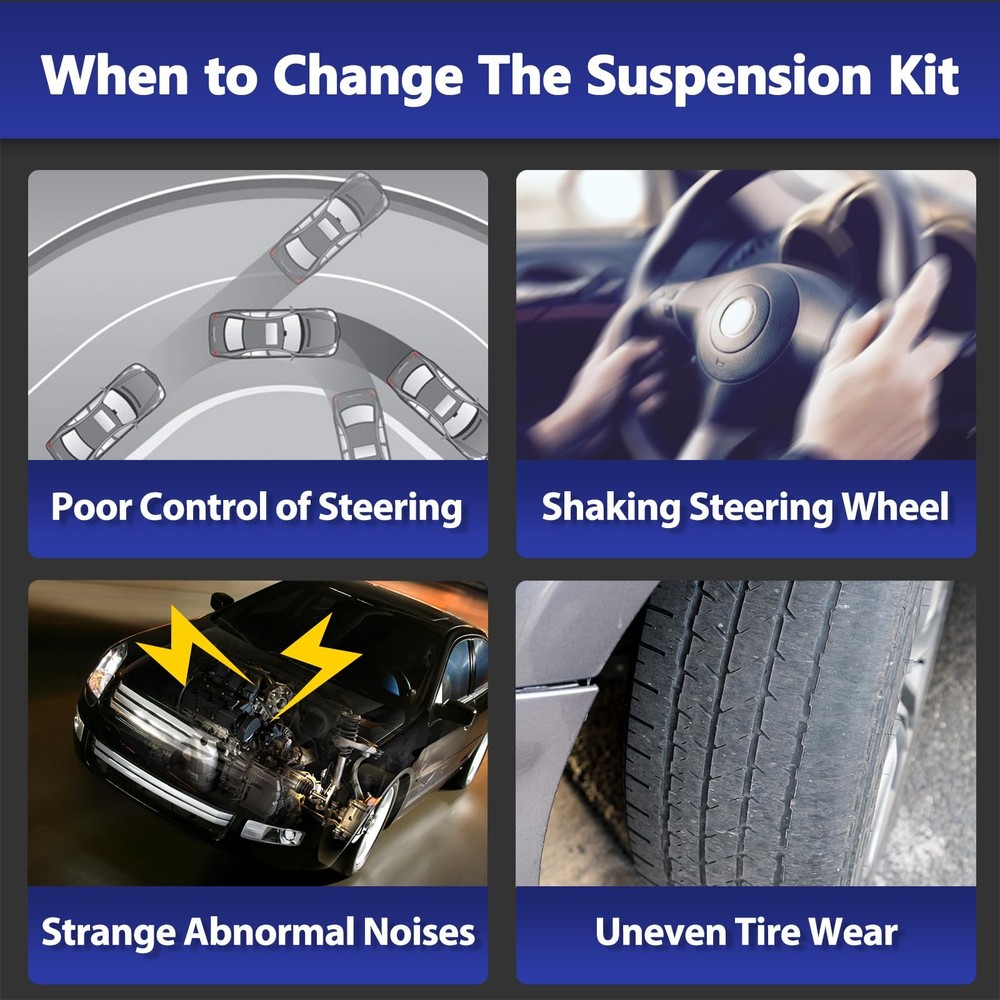 When to Change The Suspension Kit

Poor Control of Steering

Shaking Steering Wheel

Strange Abnormal Noises

Uneven Tire Wear