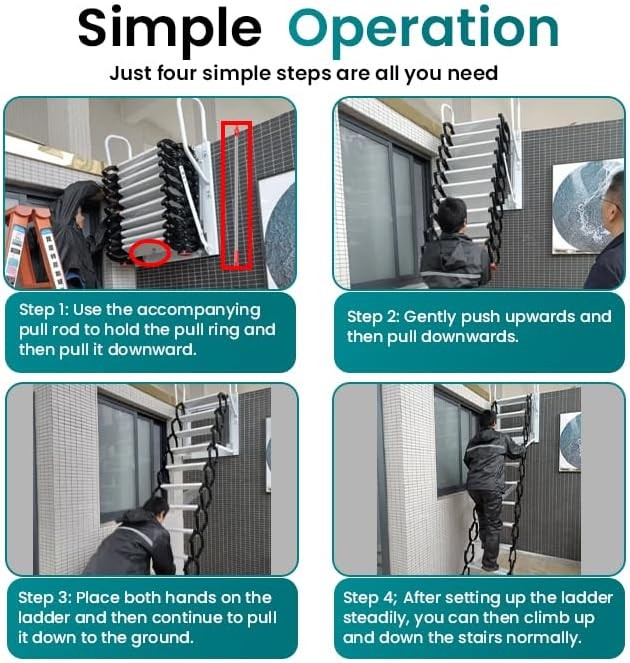 Simple Operation

Just four simple steps are all you need

Step 1: Use the accompanying pull rod to hold the pull ring and then pull it downward.

Step 2: Gently push upwards and then pull downwards.

Step 3: Place both hands on the ladder and then continue to pull it down to the ground.

Step 4; After setting up the ladder steadily, you can then climb up and down the stairs normally.