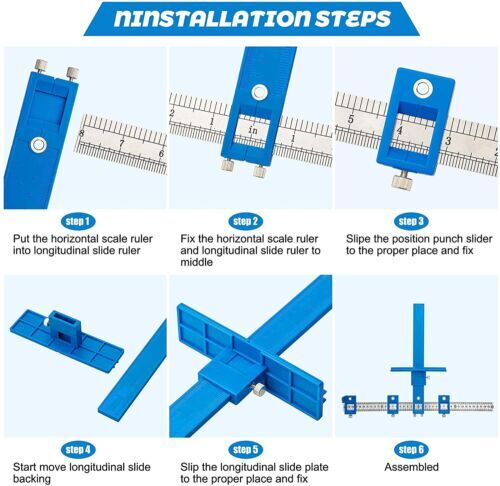 NINSTALLATION STEPS

8 7 6

2 1 in 1

5 4 3 2

step 1
Put the horizontal scale ruler into longitudinal slide ruler

step 2
Fix the horizontal scale ruler and longitudinal slide ruler to middle

step 3
Slipe the position punch slider to the proper place and fix

step 4
Start move longitudinal slide backing

step 5
Slip the longitudinal slide plate to the proper place and fix

step 6
Assembled