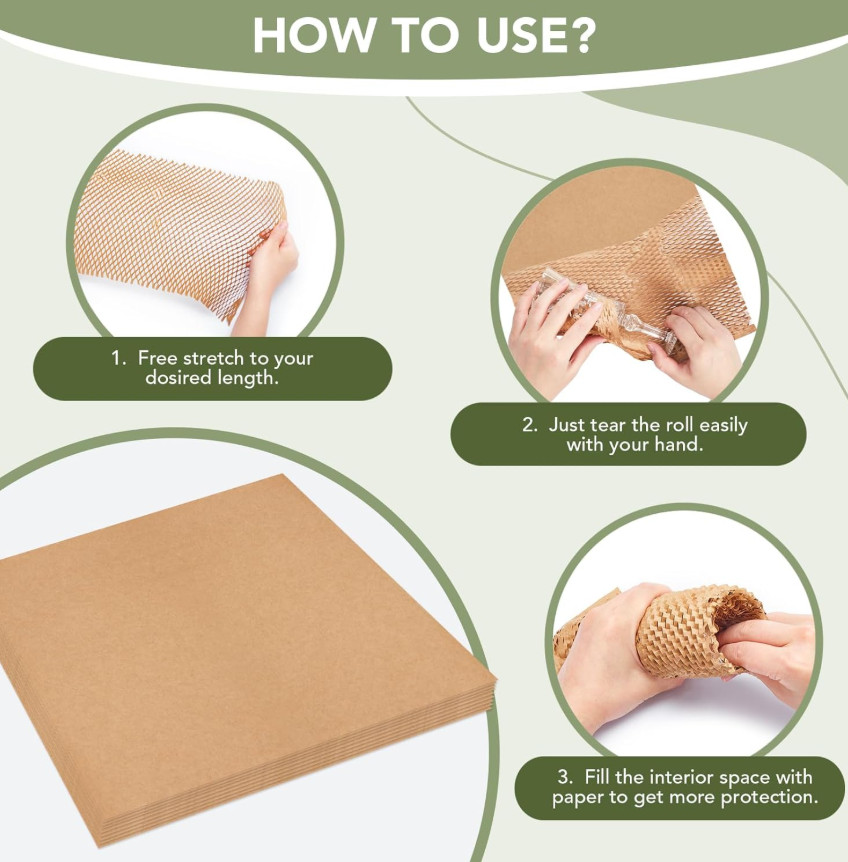 HOW TO USE?

1. Free stretch to your dosired length.

2. Just tear the roll easily with your hand.

3. Fill the interior space with paper to get more protection.