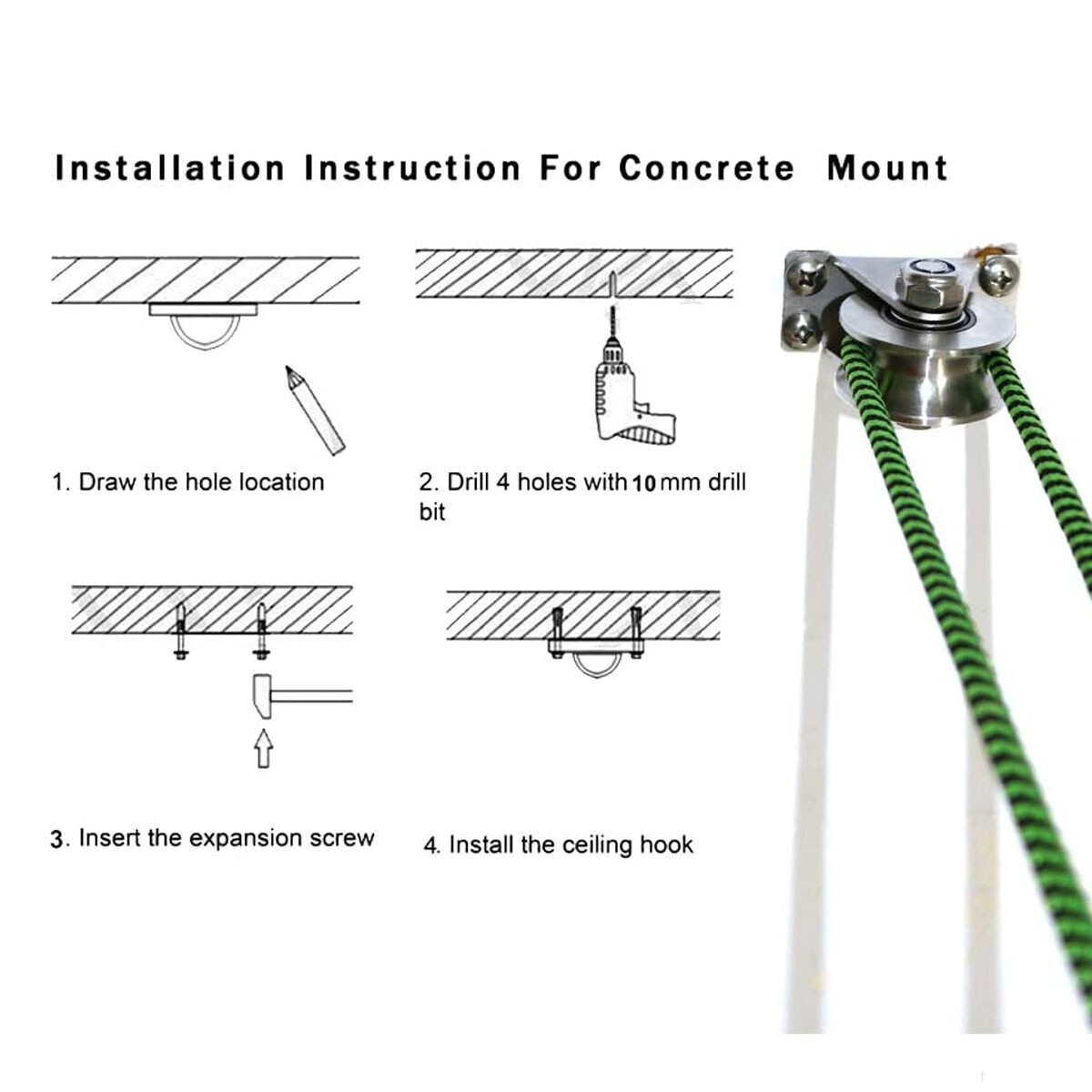 Installation Instruction For Concrete Mount

1. Draw the hole location

2. Drill 4 holes with 10 mm drill bit

3. Insert the expansion screw

4. Install the ceiling hook