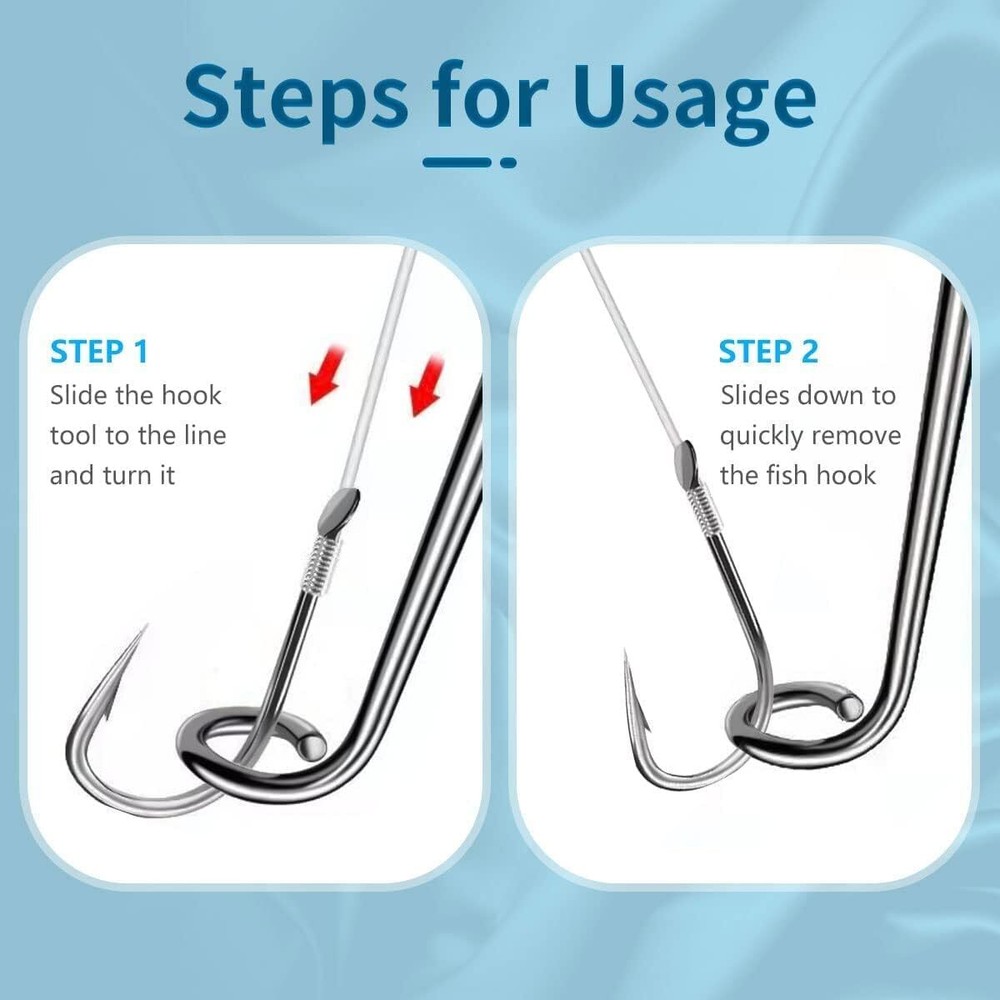 Steps for Usage

STEP 1
Slide the hook tool to the line and turn it

STEP 2
Slides down to quickly remove the fish hook